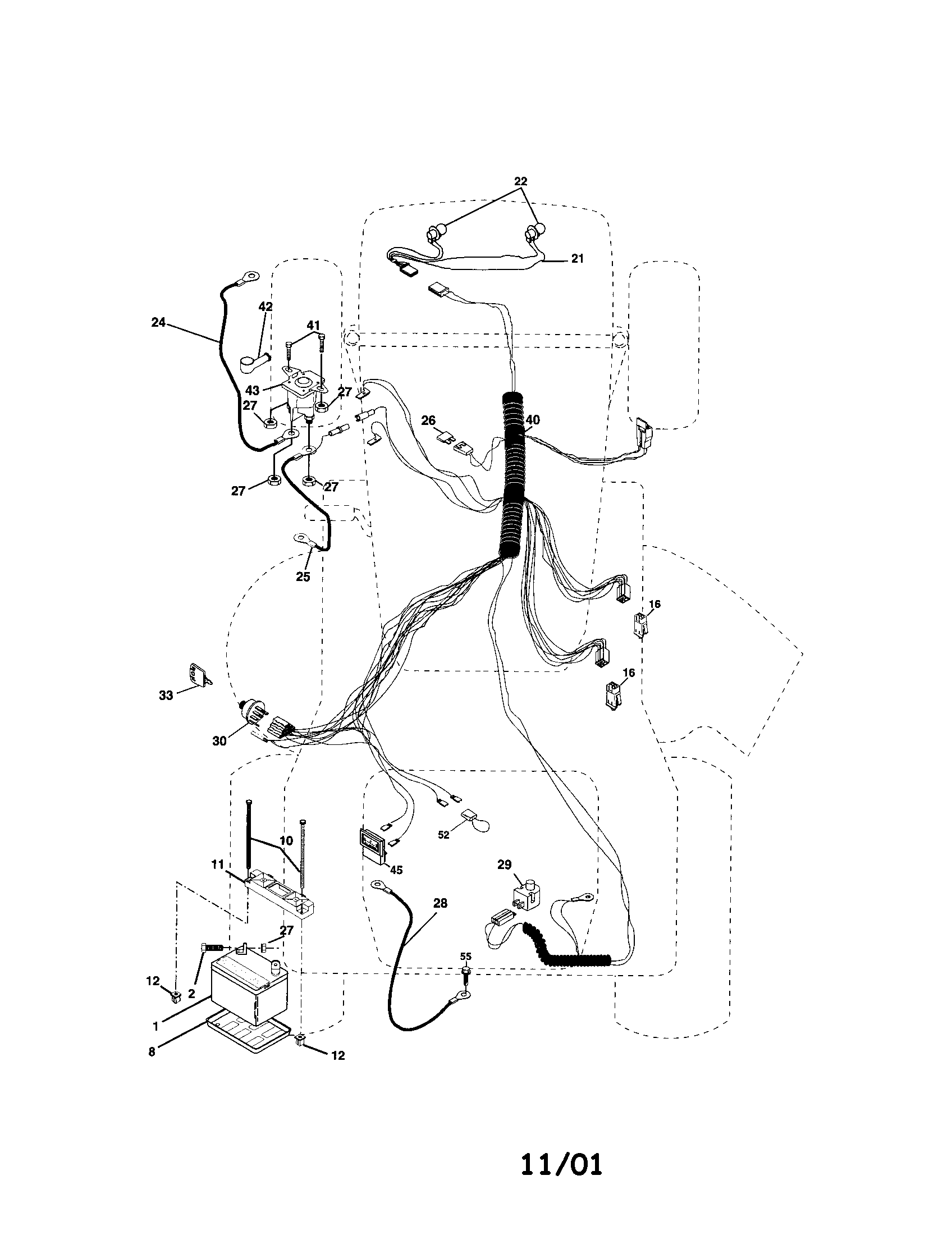 22
21
24
42
41
43
27
27
26
40
27
27
25
16
16
33
30
10
11
52
45
29
28
27
55
12
2
1
8
12
11/01