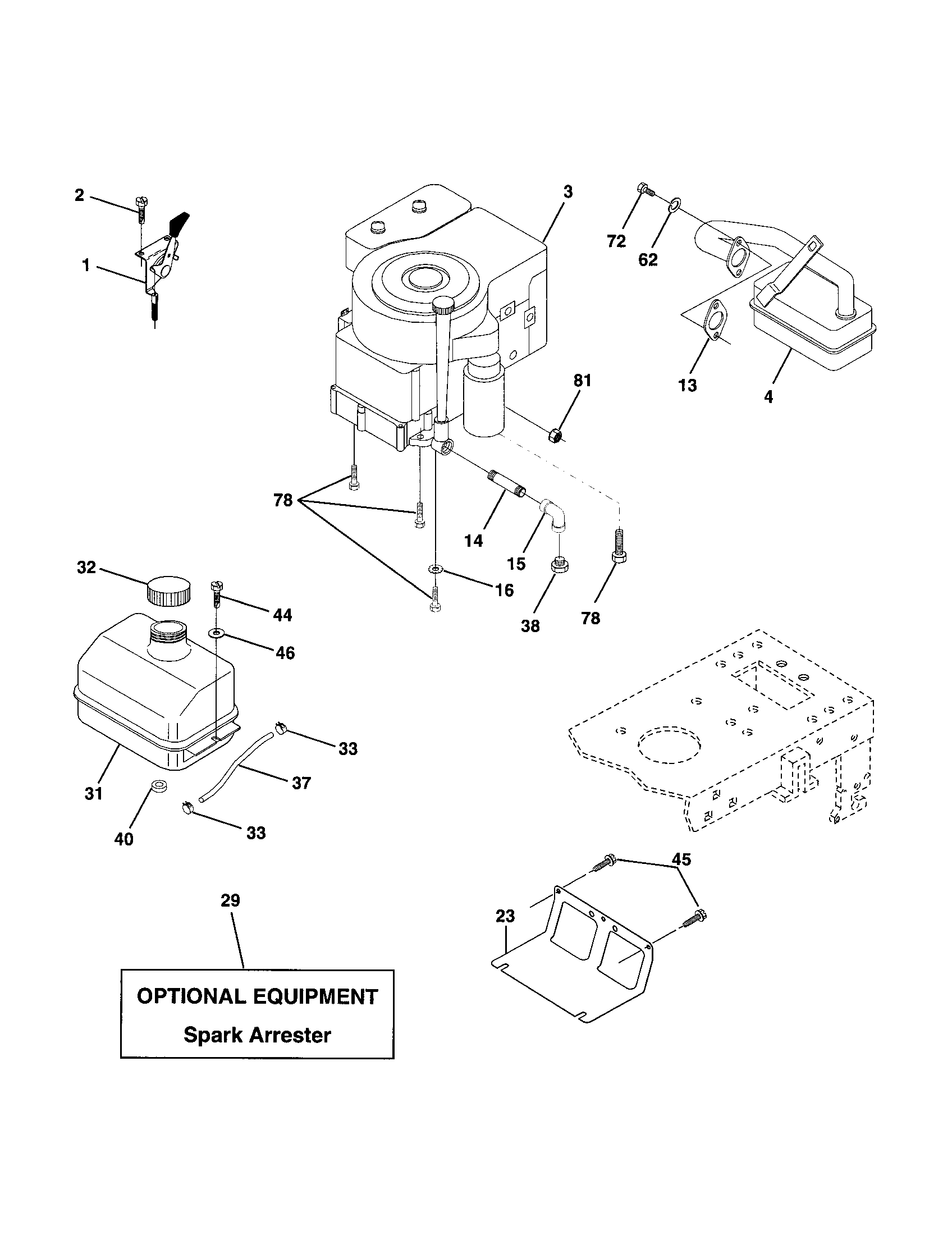 2
1
3
72
62
13
4
81
78
14
15
16
38
78
32
44
46
33
37
31
40
33
45
23
29
OPTIONAL EQUIPMENT
Spark Arrester