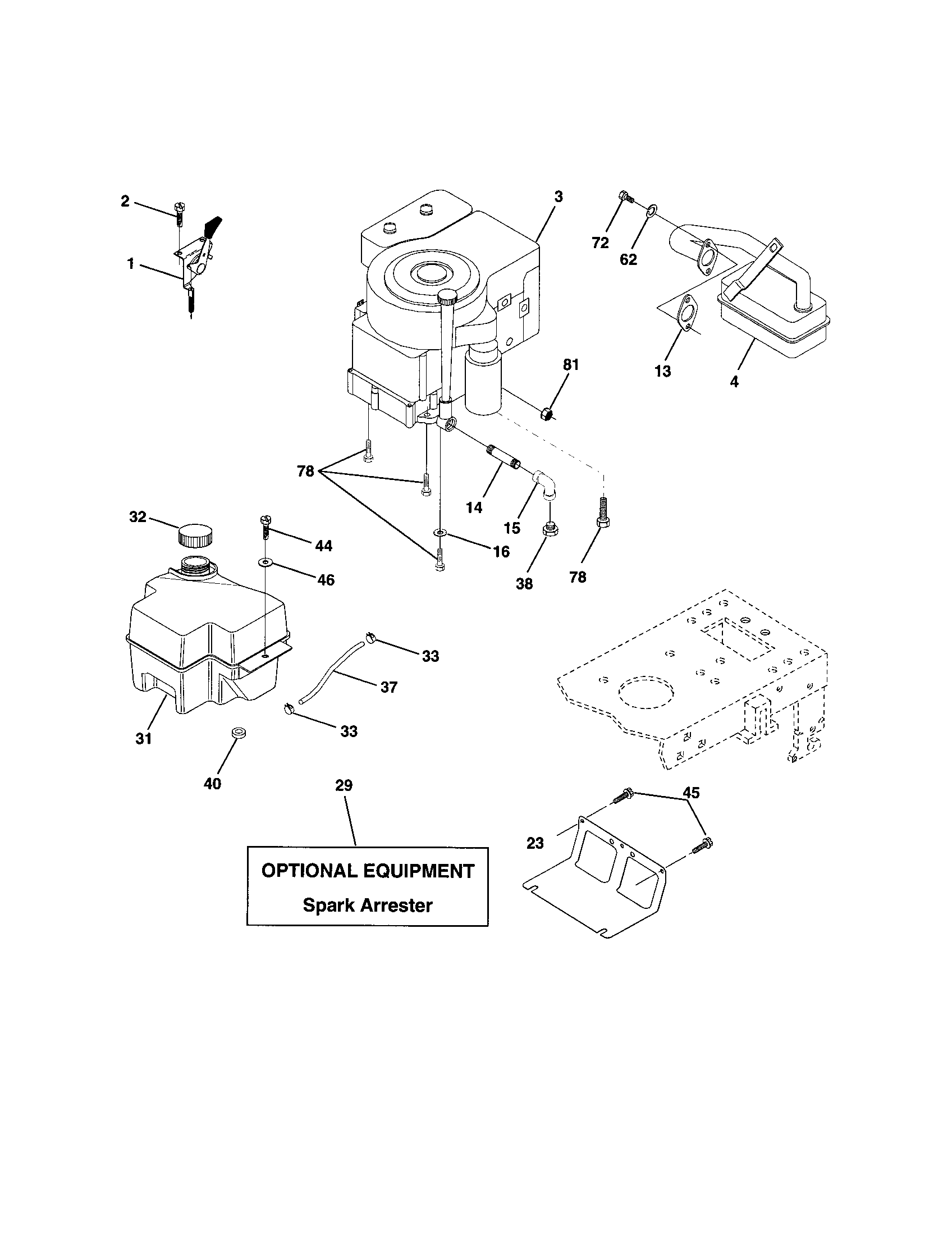 2
1
3
72
62
13
4
81
78
14
15
16
38
78
32
44
46
33
37
33
31
40
29
45
23
OPTIONAL EQUIPMENT
Spark Arrester