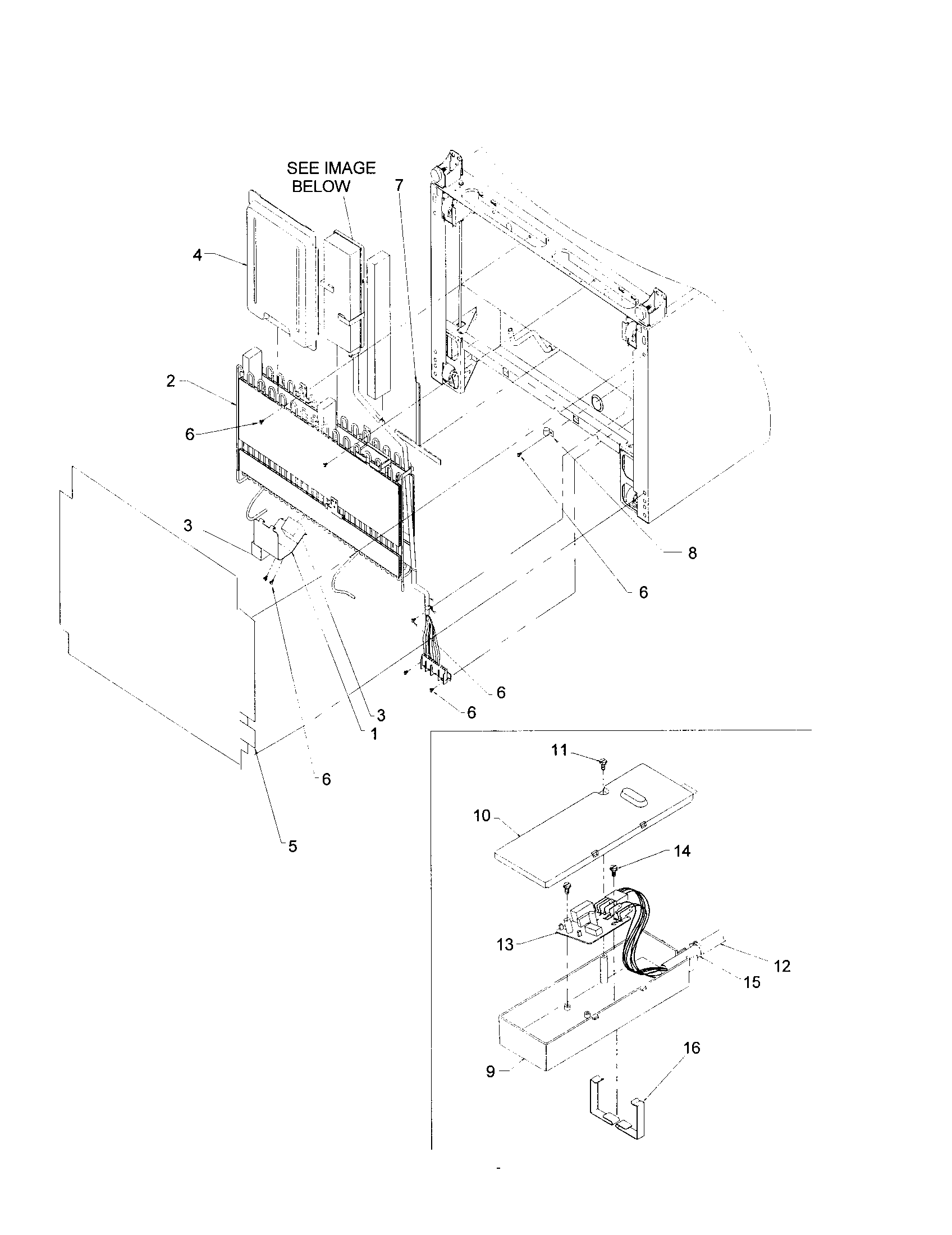 SEE IMAGE BELOW

7

4

2

6

3

8

6

6

6

3

1

6

5

11

10

14

13

12

15

9

16