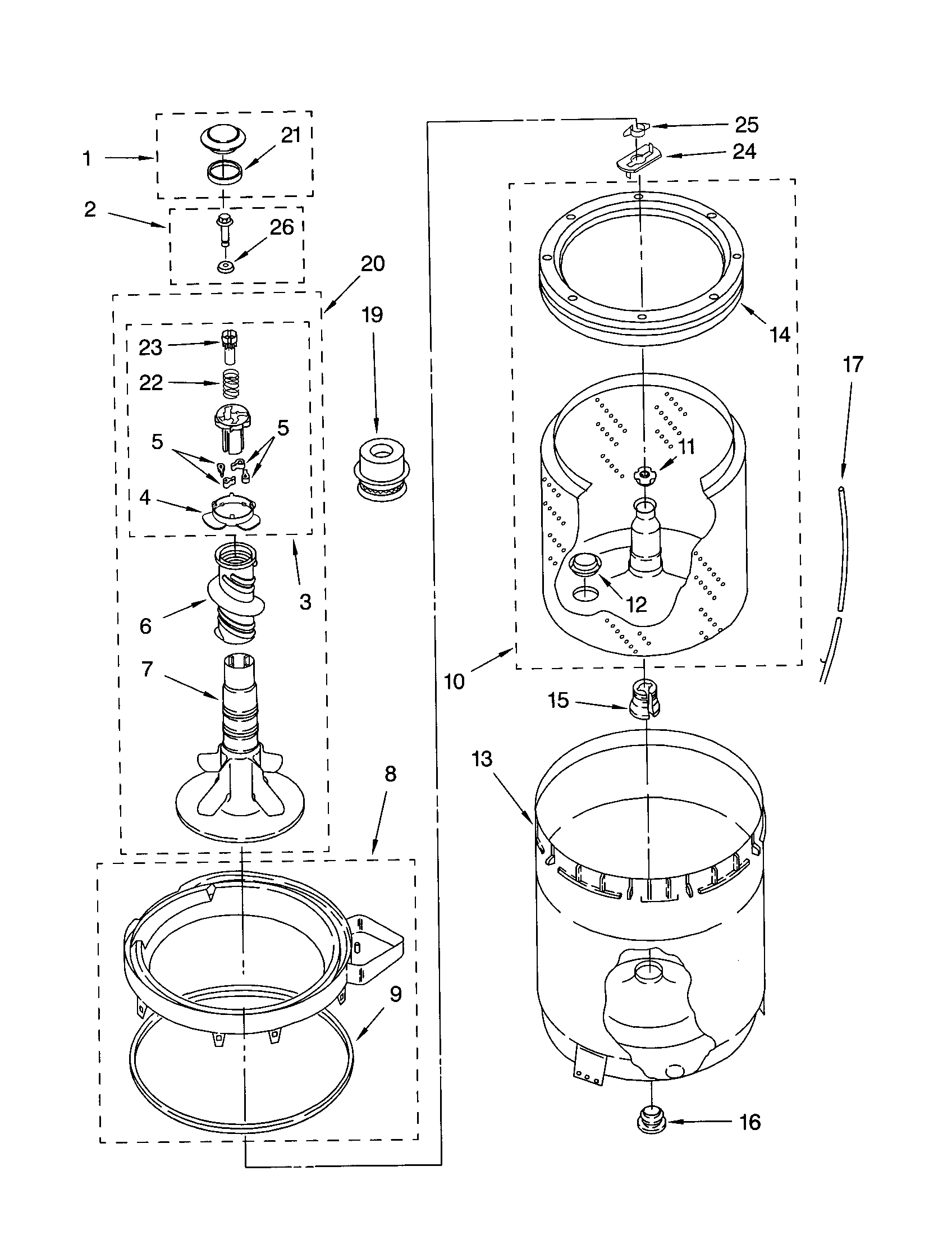 1
21
2
26
20
19
23
22
5
5
4
3
6
7
8
9
25
24
14
17
11
12
10
15
13
16