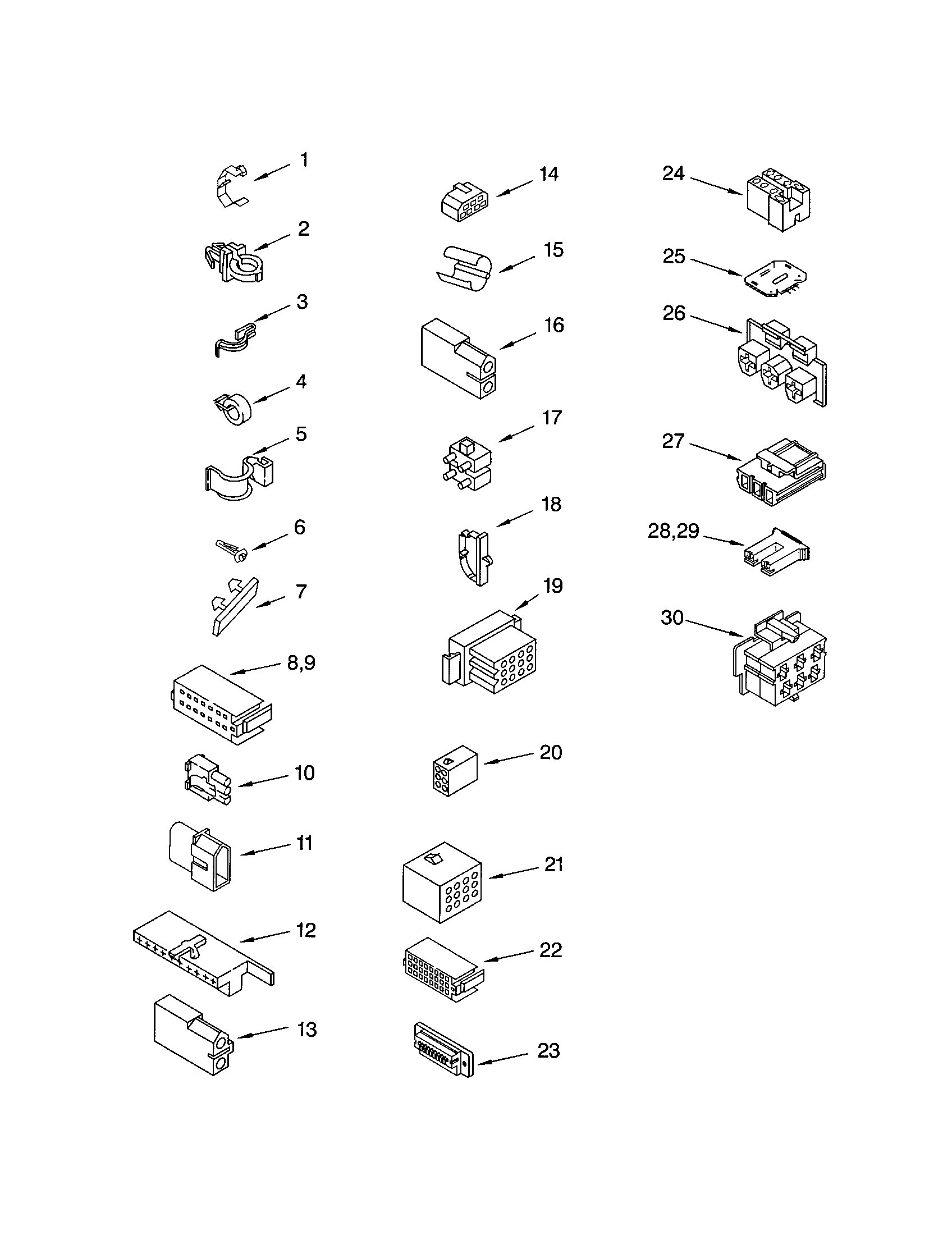 1
2
3
4
5
6
7
8,9
10
11
12
13
14
15
16
17
18
19
20
21
22
23
24
25
26
27
28,29
30