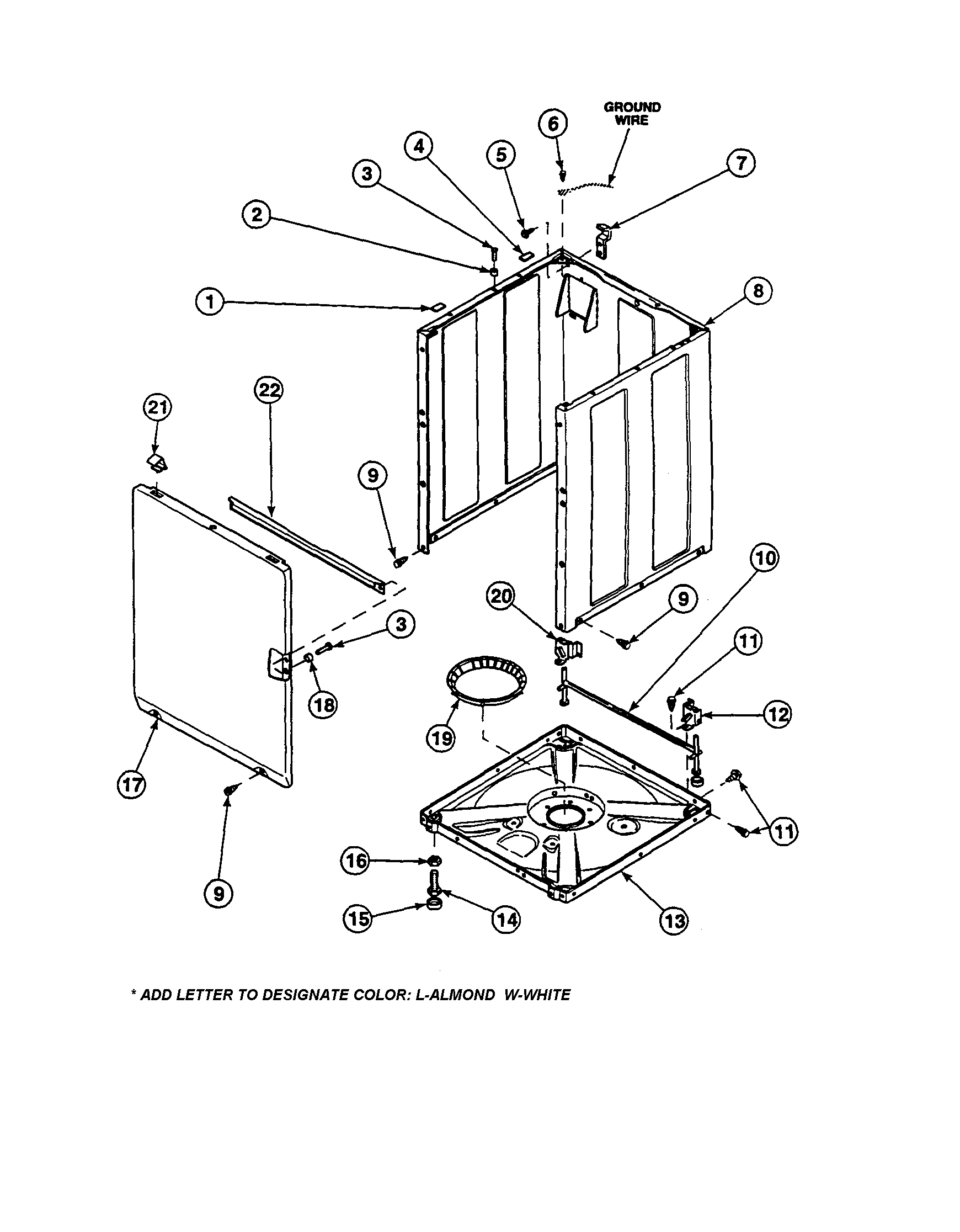 GROUND WIRE

6

4

5

7

3

2

1

8

22

21

9

10

20

9

3

11

18

12

19

17

11

16

9

15

14

13

* ADD LETTER TO DESIGNATE COLOR: L-ALMOND W-WHITE