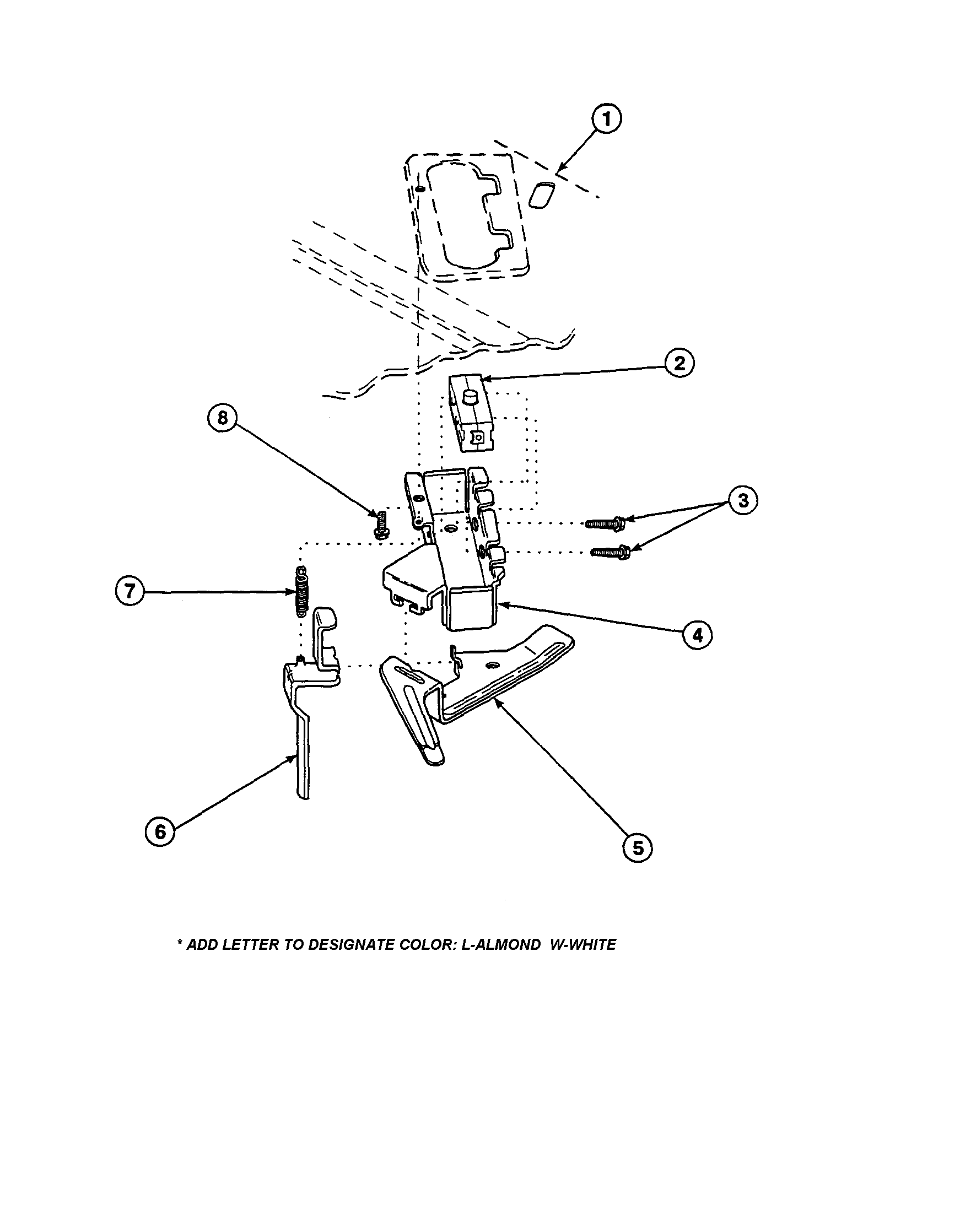 1
2
8
3
7
4
6
5

* ADD LETTER TO DESIGNATE COLOR: L-ALMOND W-WHITE