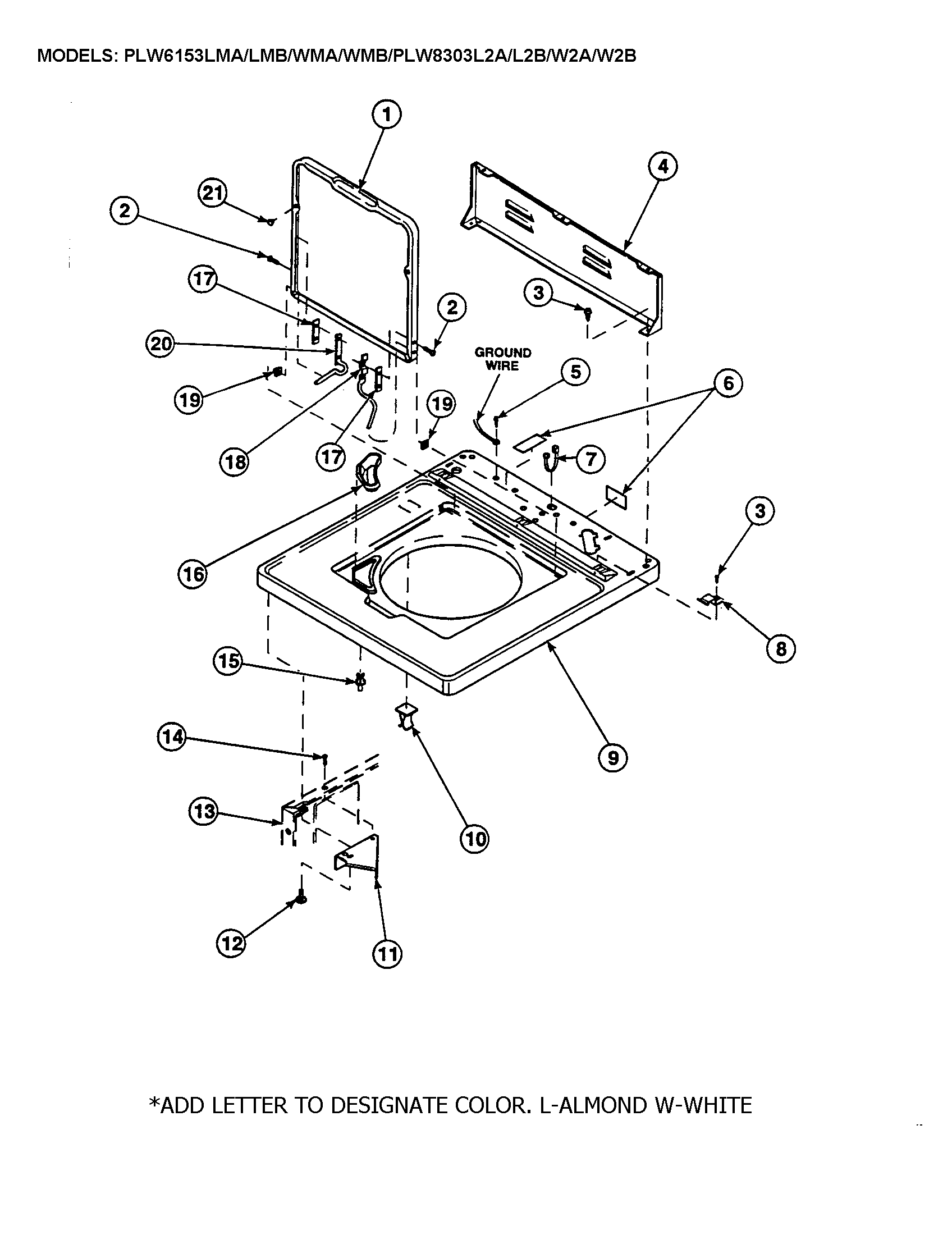 MODELS: PLW6153LMA/LMB/WMA/WMB/PLW8303L2A/L2B/W2A/W2B

1
4
21
2
17
2
3
20
GROUND WIRE
5
6
19
19
18
17
7
16
3
8
15
9
14
13
10
12
11

*ADD LETTER TO DESIGNATE COLOR. L-ALMOND W-WHITE