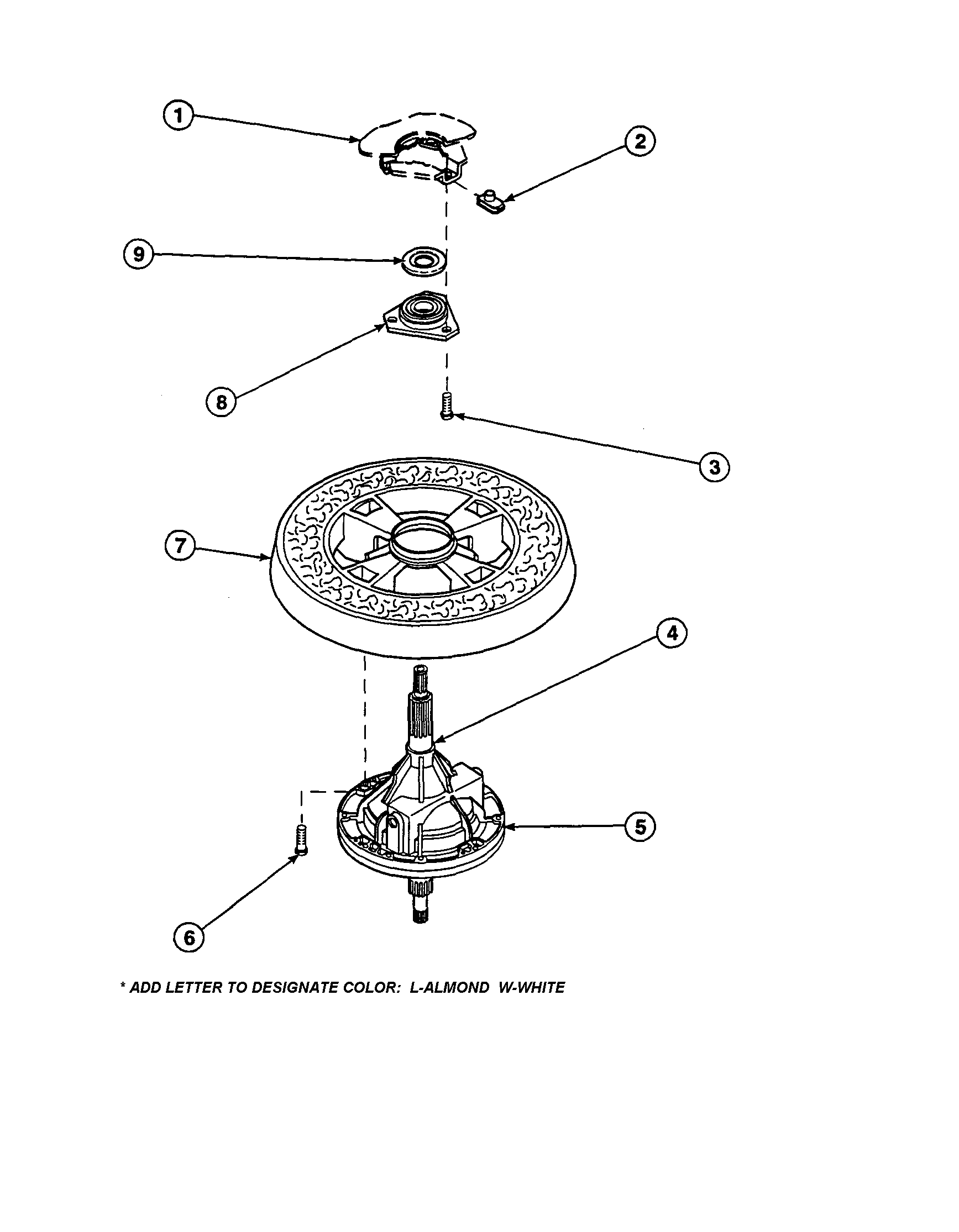 1
2
9
8
3
7
4
5
6

* ADD LETTER TO DESIGNATE COLOR: L-ALMOND W-WHITE