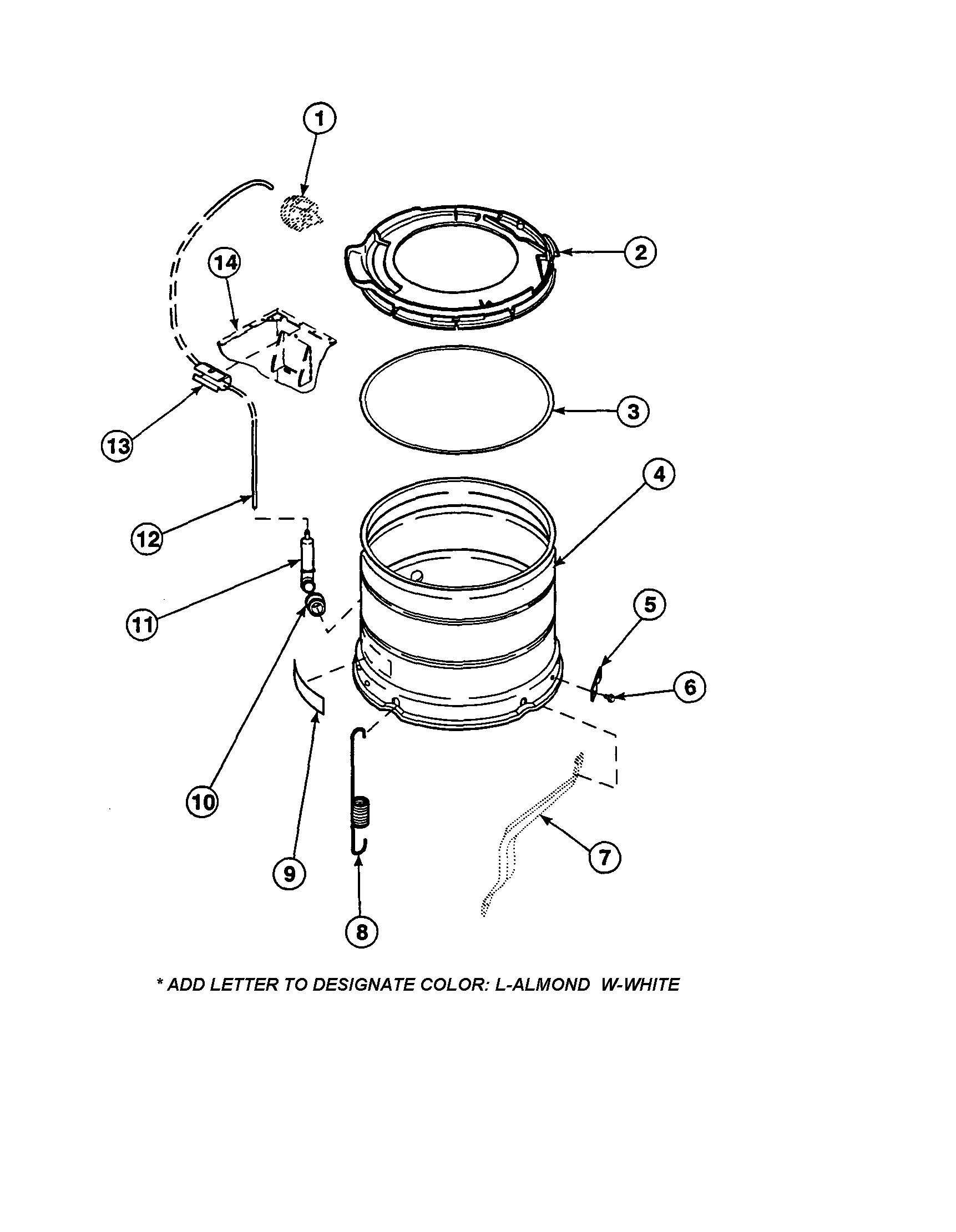 1

2

14

3

13

4

12

11

5

6

10

9

7

8

* ADD LETTER TO DESIGNATE COLOR: L-ALMOND W-WHITE