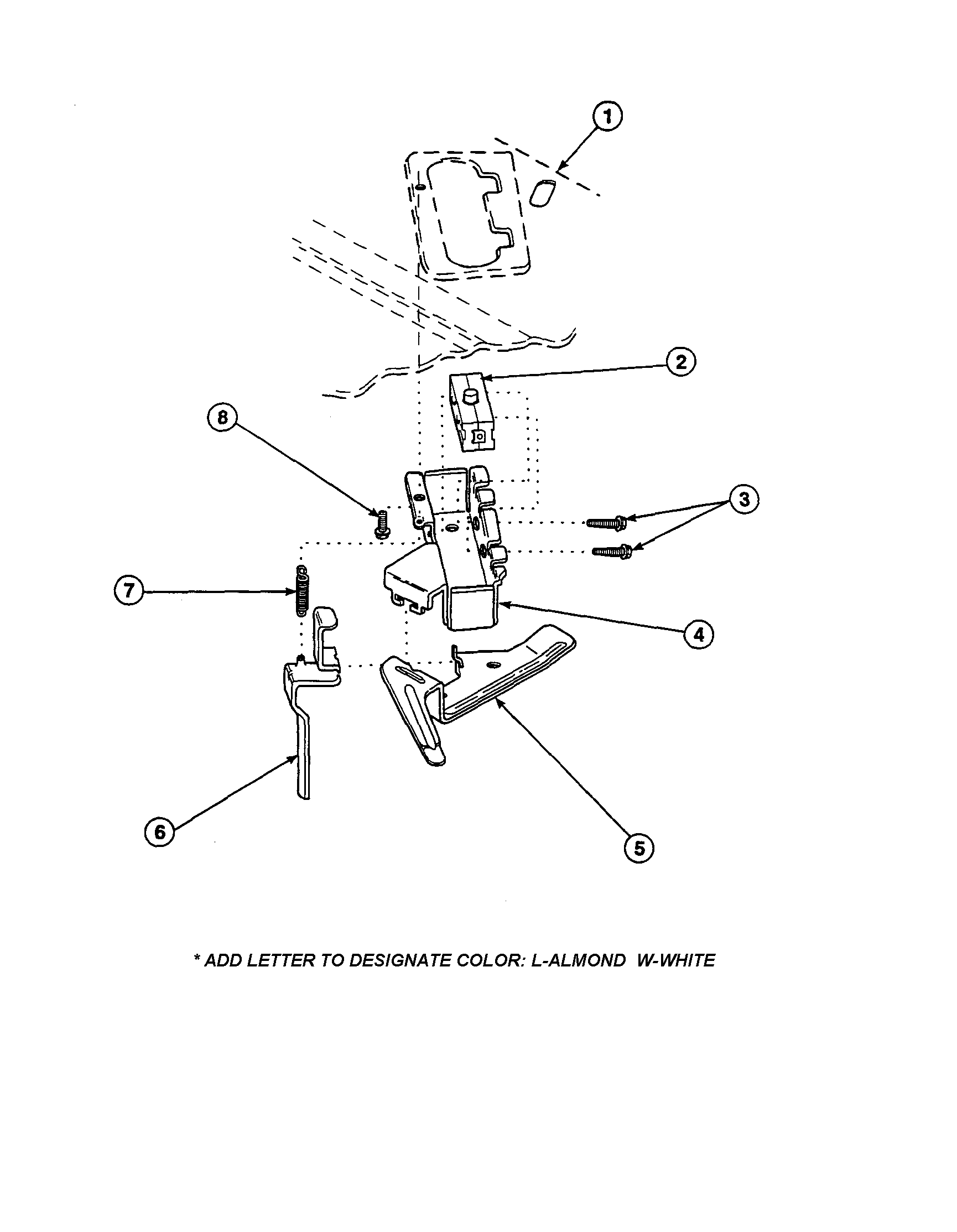 1
2
8
3
7
4
6
5

* ADD LETTER TO DESIGNATE COLOR: L-ALMOND W-WHITE