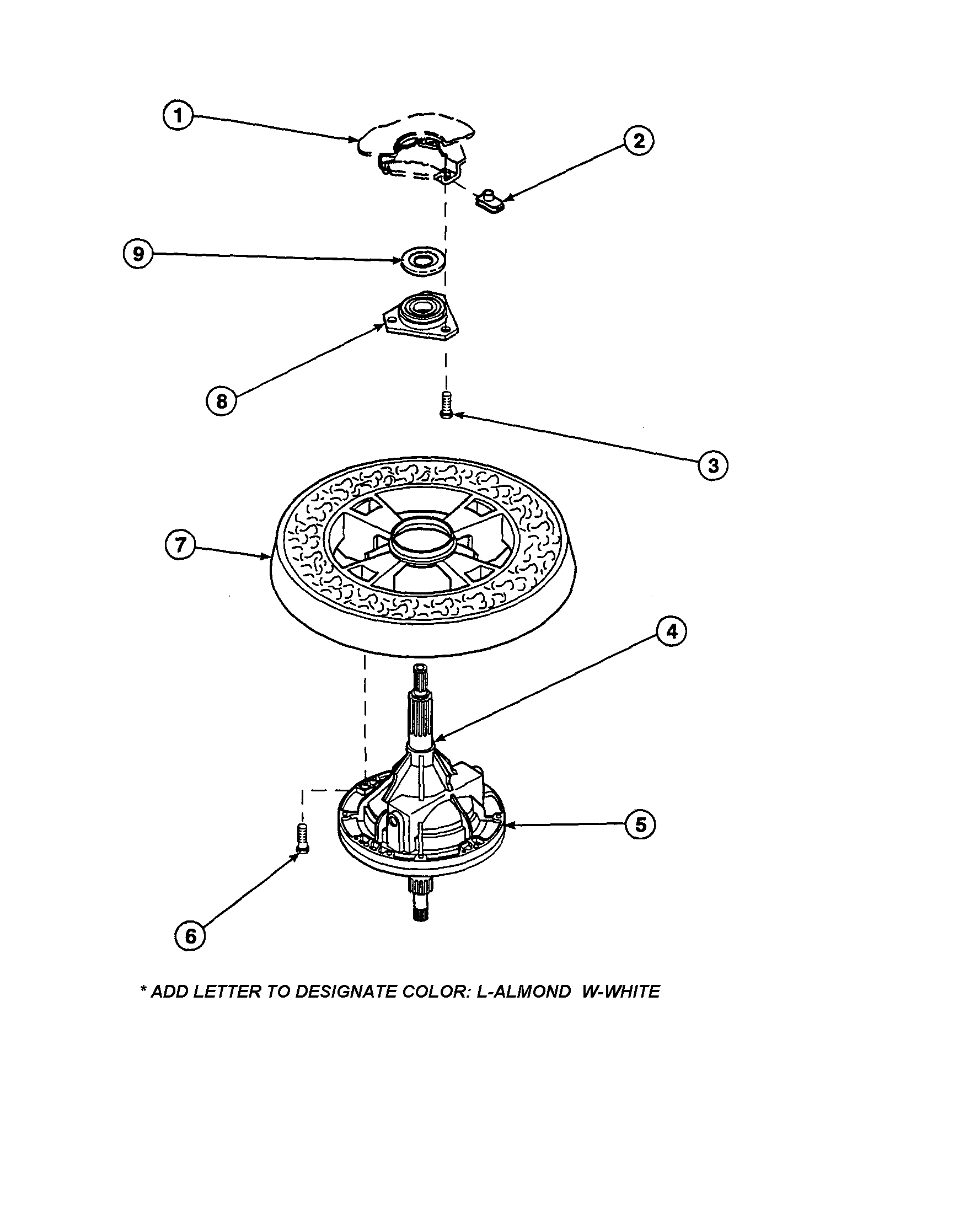 1
2
9
8
3
7
4
5
6

* ADD LETTER TO DESIGNATE COLOR: L-ALMOND W-WHITE