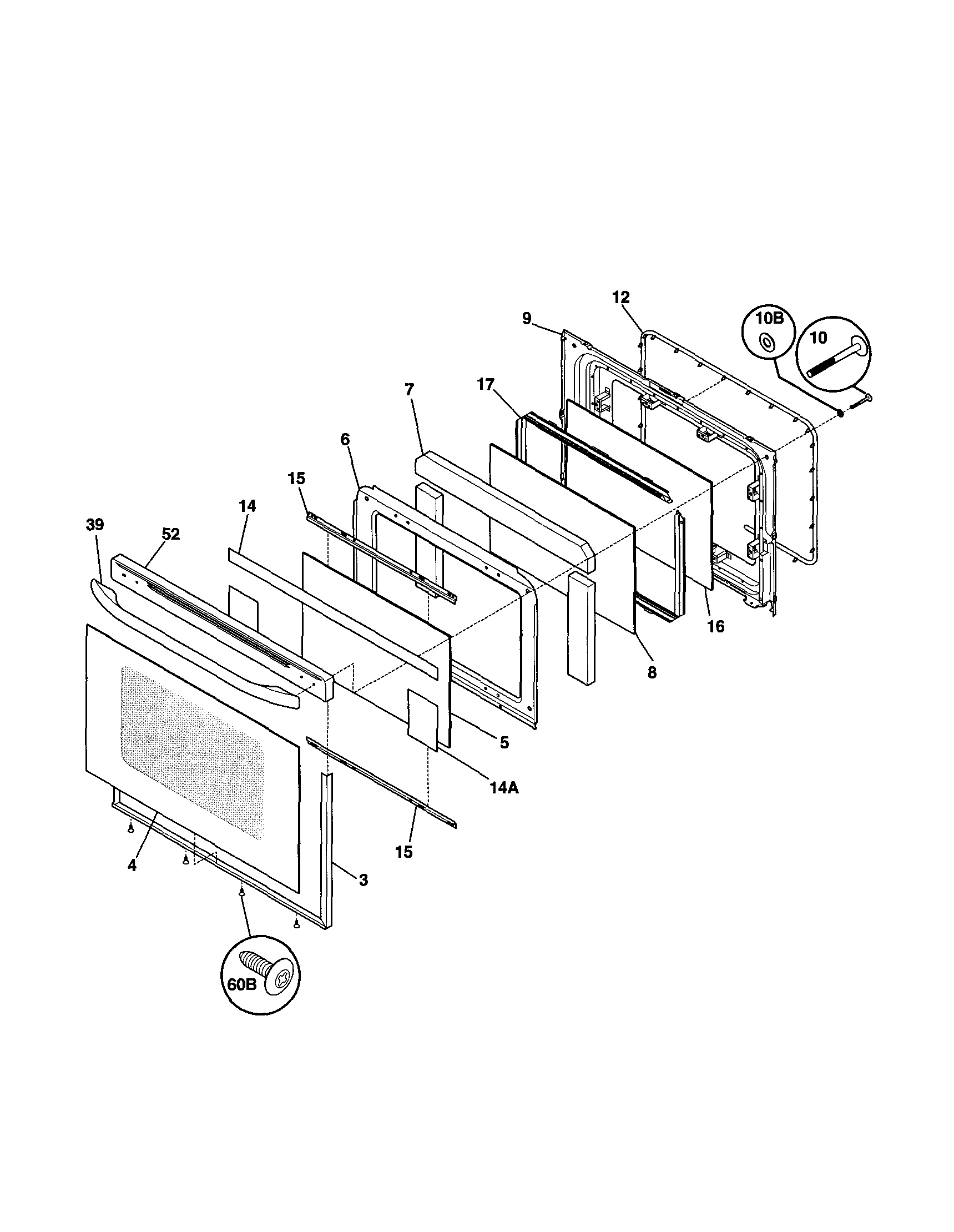 12
9
10B
10
7
17
6
15
14
39
52
16
8
5
14A
15
4
3
60B