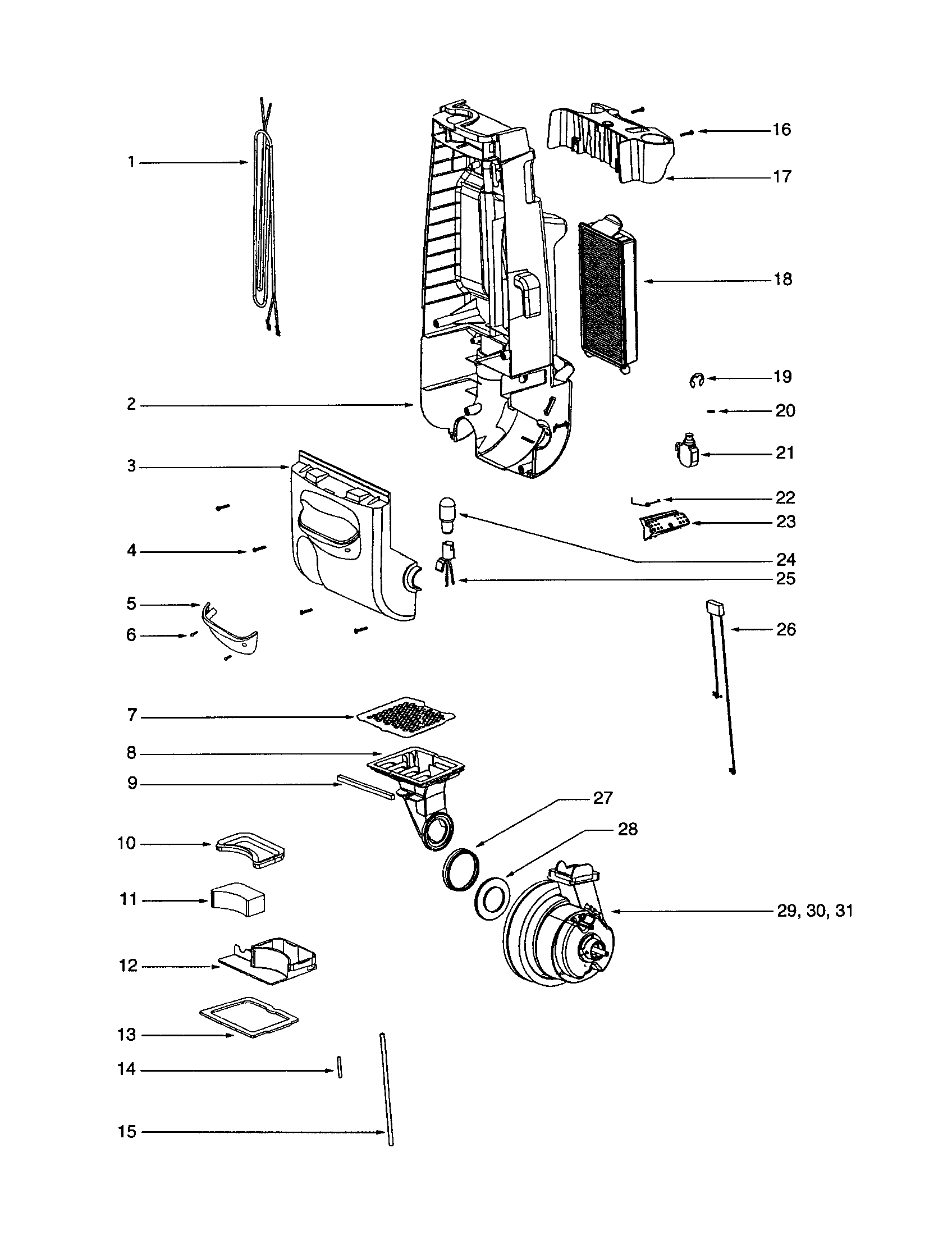 1
2
3
4
5
6
7
8
9
10
11
12
13
14
15
16
17
18
19
20
21
22
23
24
25
26
27
28
29, 30, 31