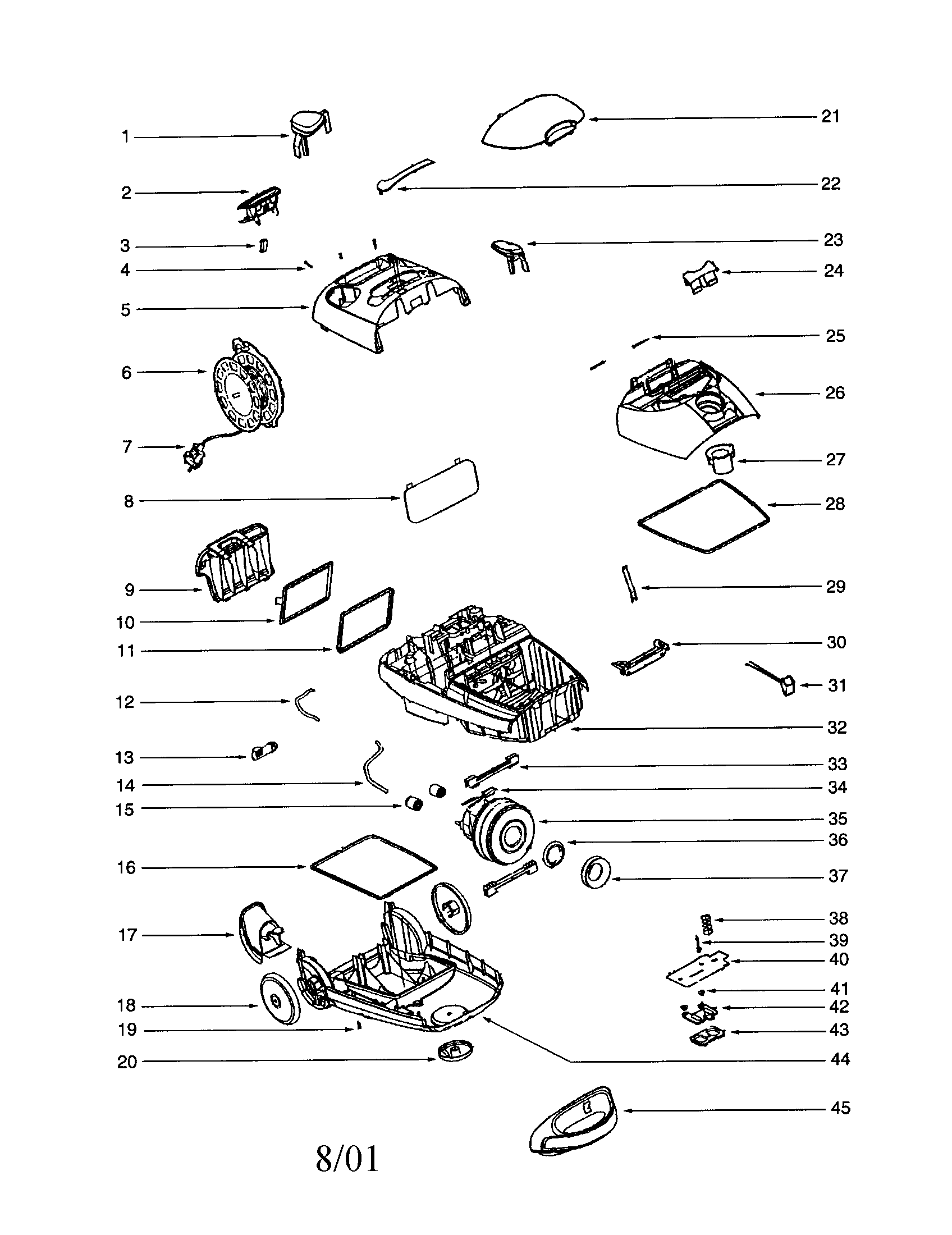 1
2
3
4
5
6
7
8
9
10
11
12
13
14
15
16
17
18
19
20
21
22
23
24
25
26
27
28
29
30
31
32
33
34
35
36
37
38
39
40
41
42
43
44
45
8/01