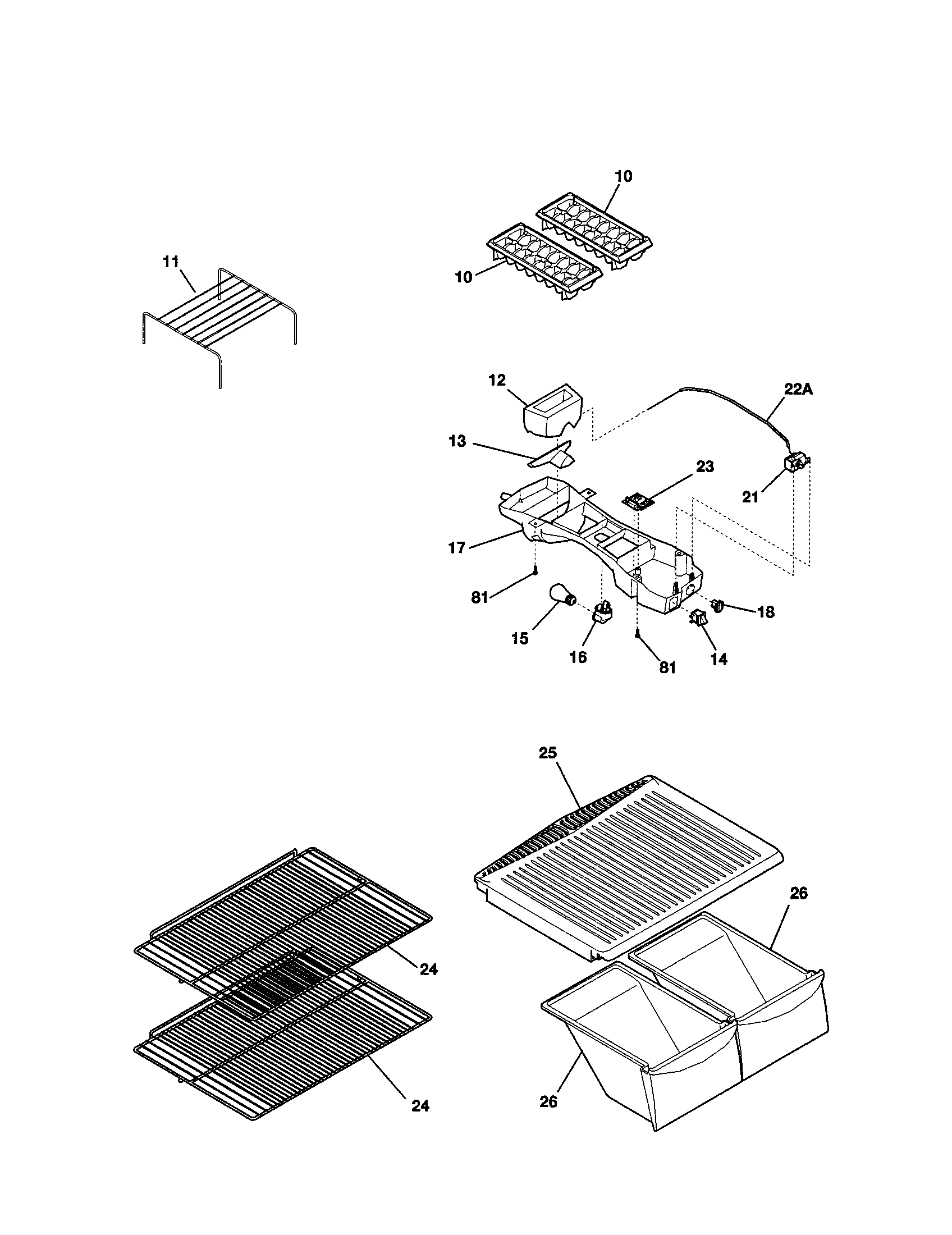 10
11
10
12
22A
13
23
21
17
81
18
15
16
81
14
25
26
24
24
26