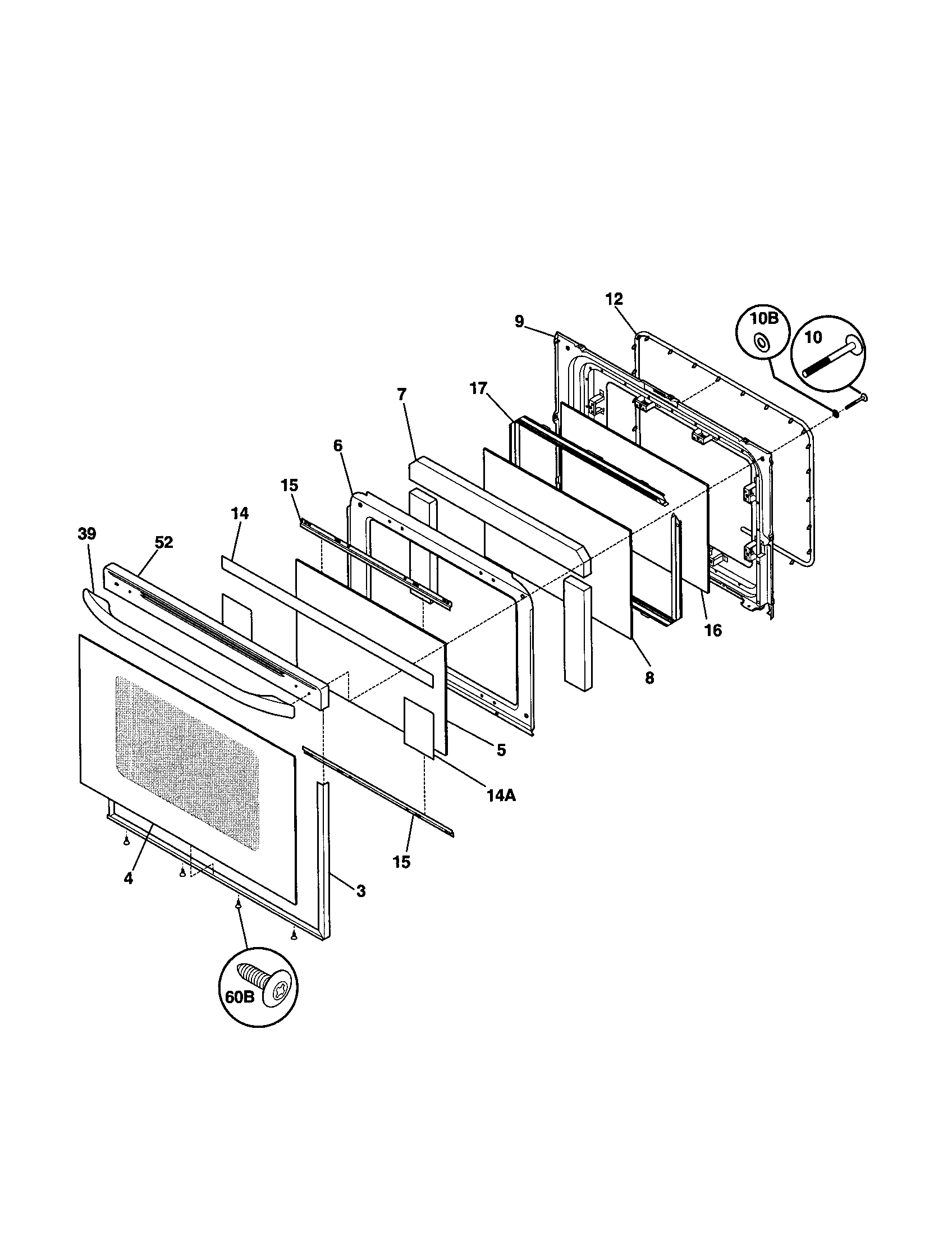 12
9
10B
10
17
7
6
15
14
39
52
16
8
5
14A
15
4
3
60B