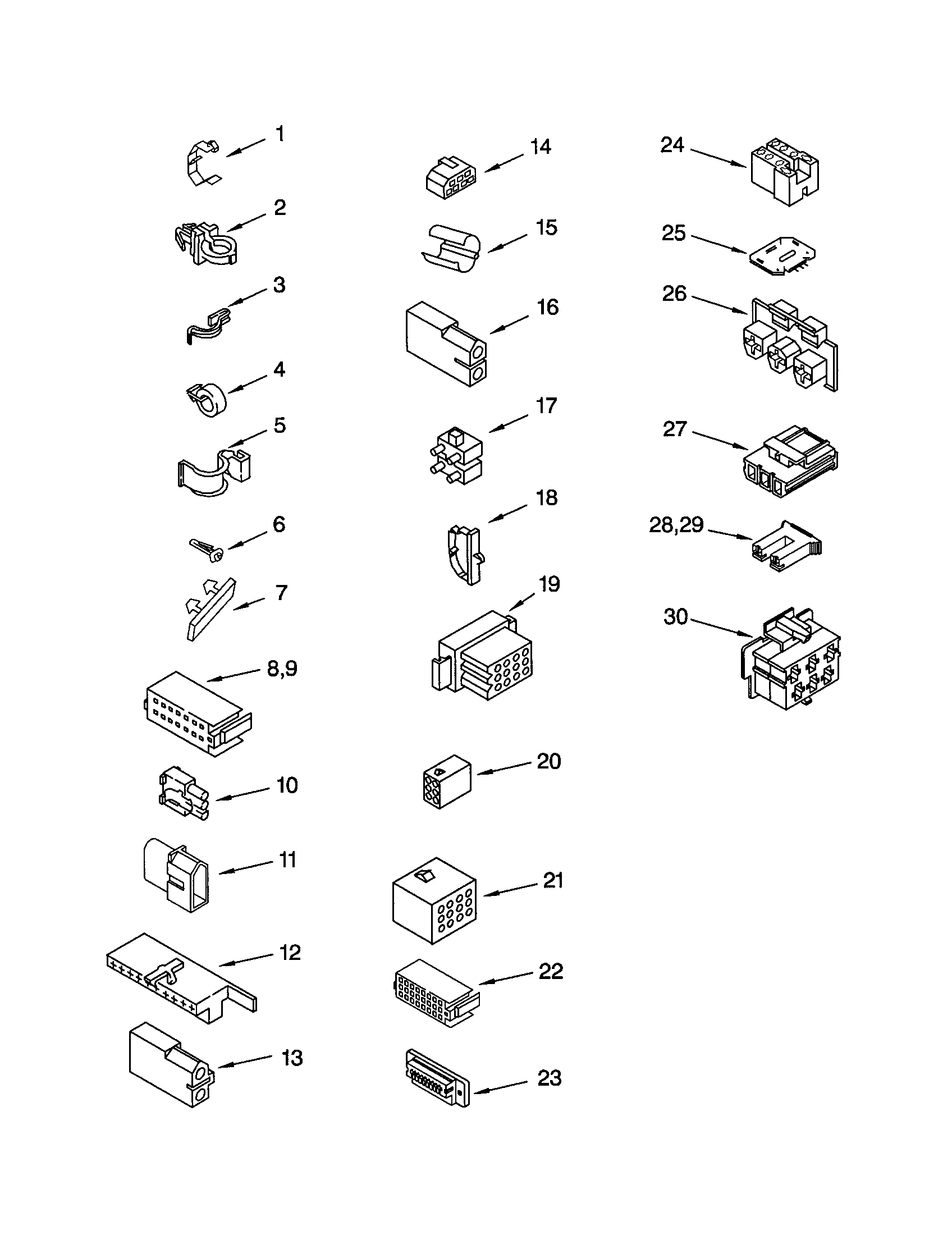 1
2
3
4
5
6
7
8,9
10
11
12
13
14
15
16
17
18
19
20
21
22
23
24
25
26
27
28,29
30