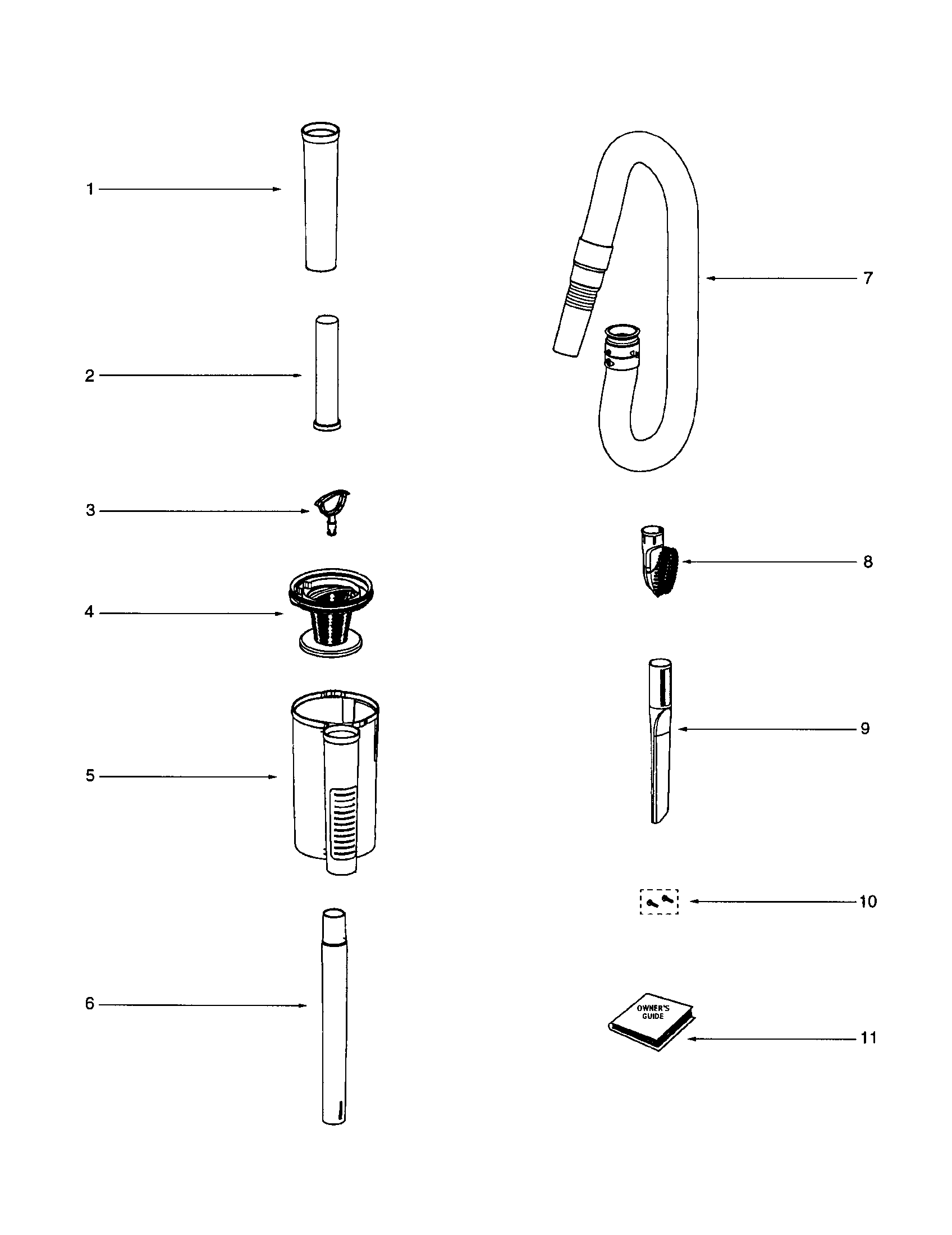 1
2
3
4
5
6
7
8
9
10
OWNER'S GUIDE
11