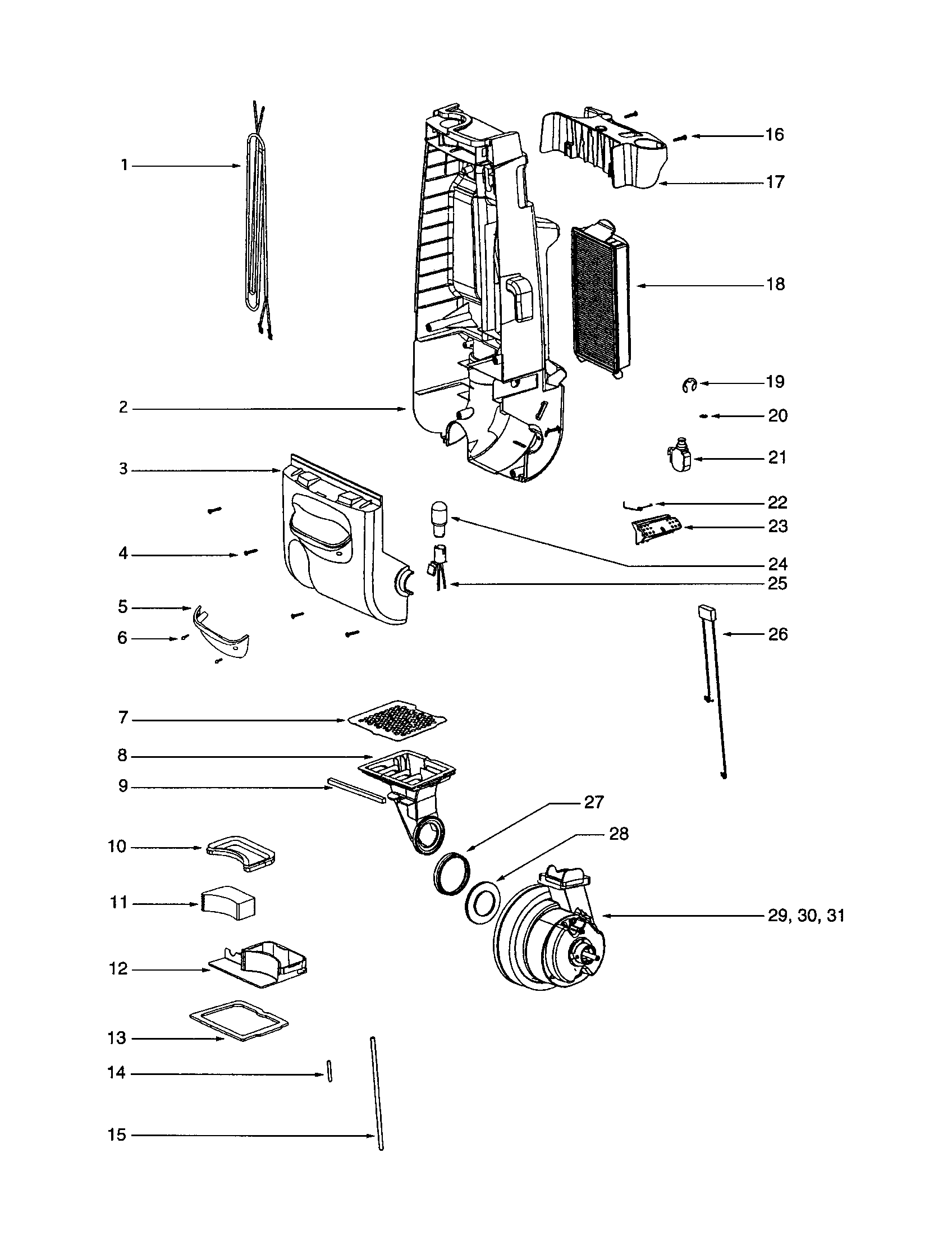 1
2
3
4
5
6
7
8
9
10
11
12
13
14
15
16
17
18
19
20
21
22
23
24
25
26
27
28
29, 30, 31