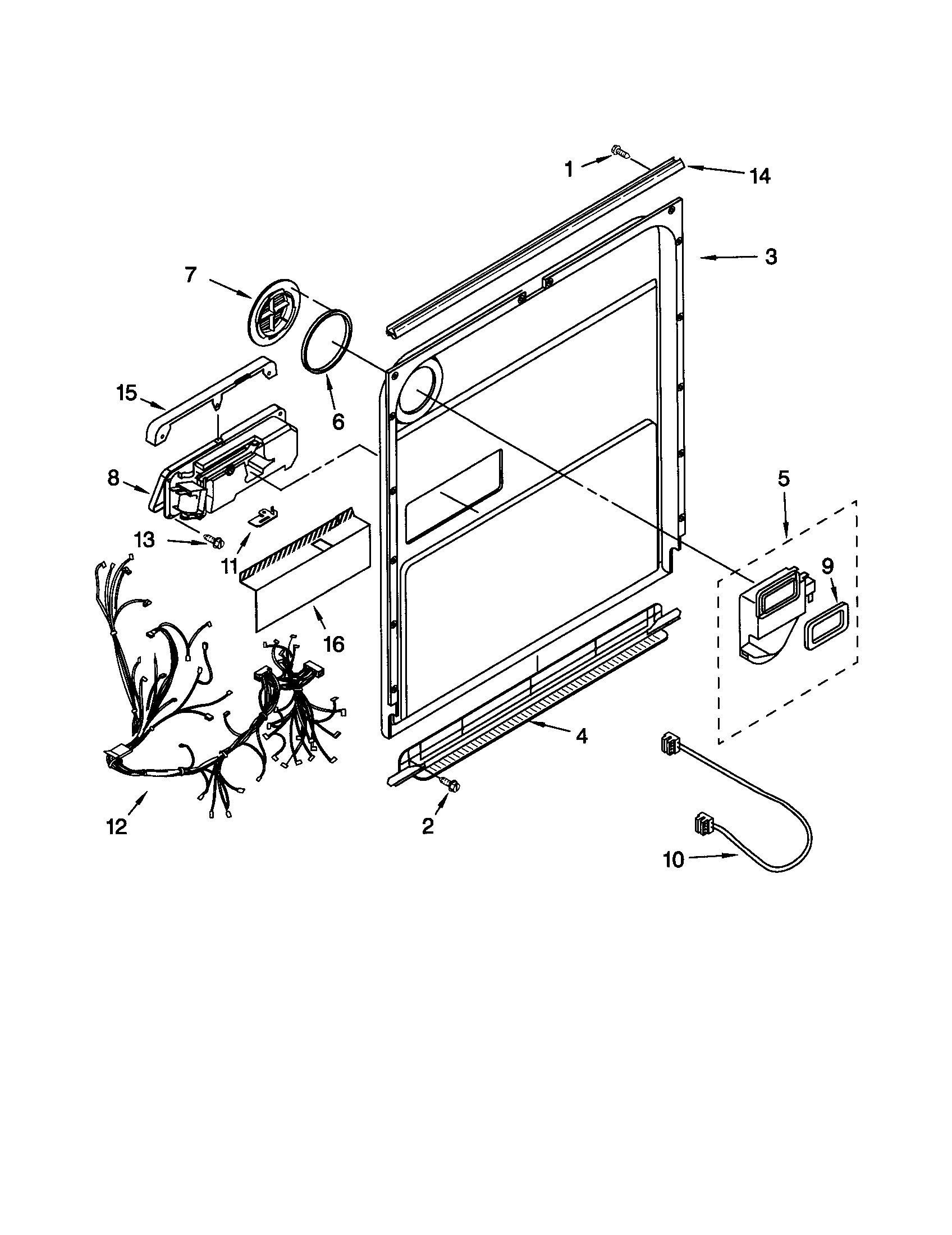 1
14
3
7
15
6
8
5
13
11
9
16
4
12
2
10