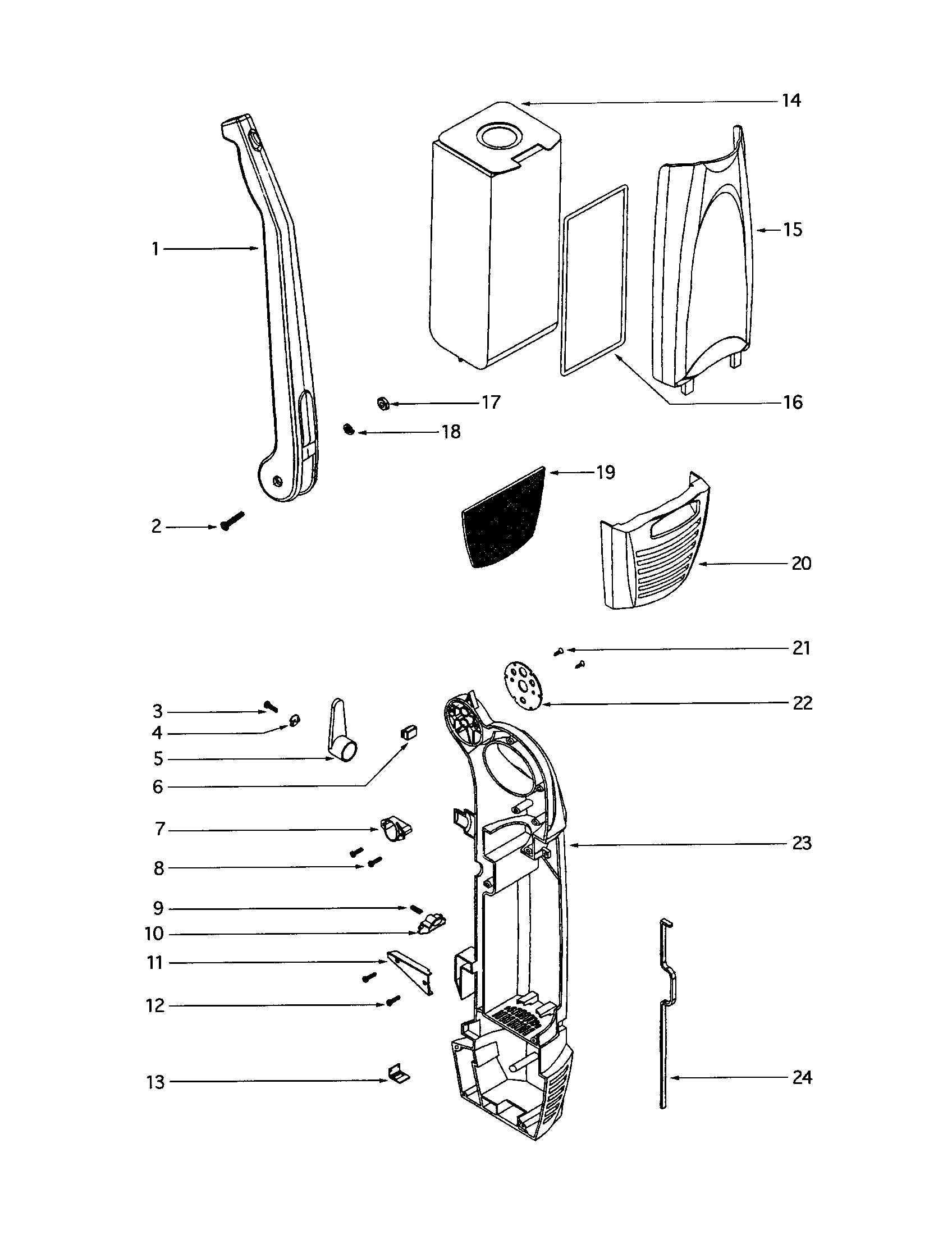 14
1
15
17
16
18
19
2
20
21
22
3
4
5
6
7
23
8
9
10
11
12
13
24