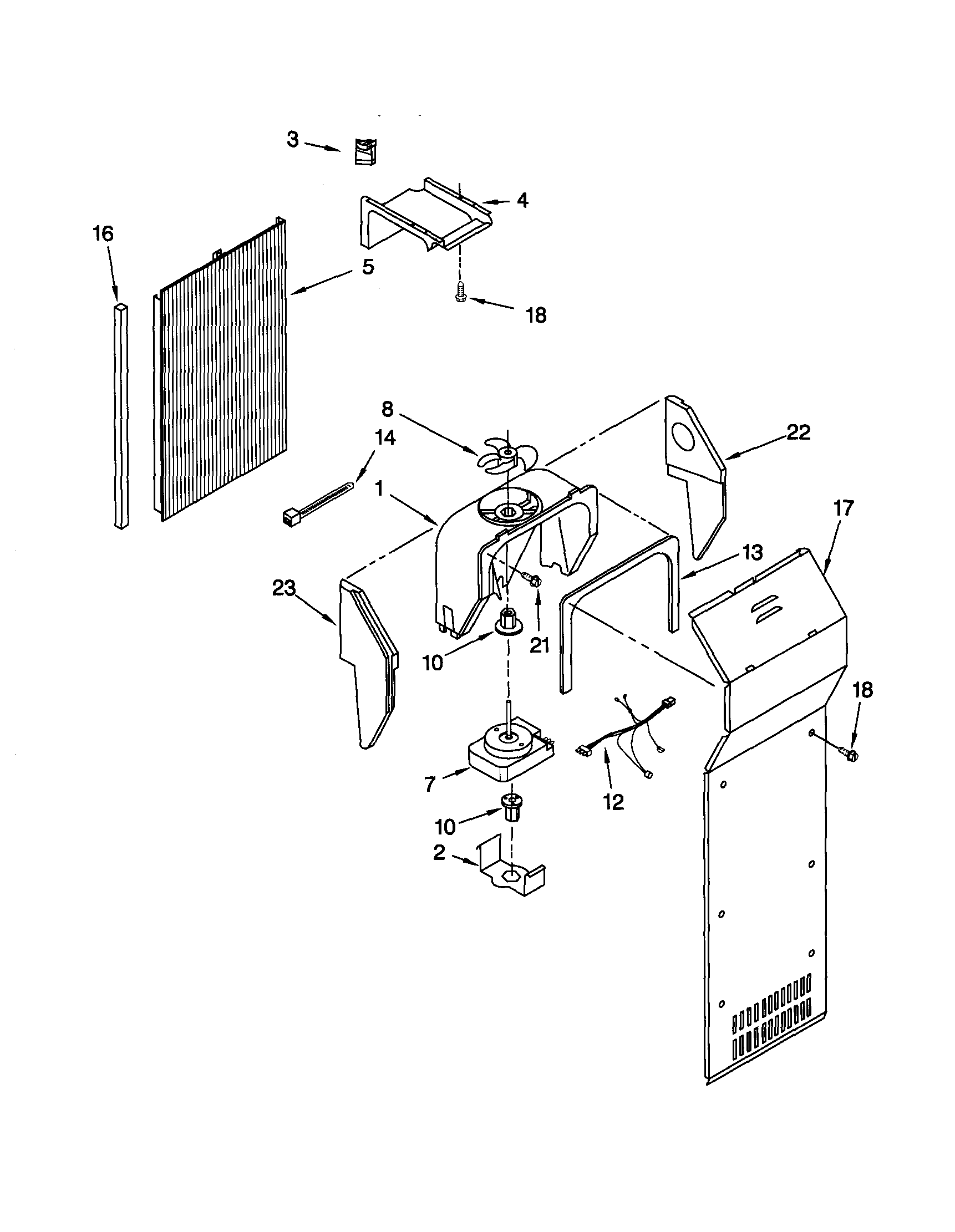 3
4
16
5
18
8
14
22
1
17
13
23
21
10
18
7
12
10
2