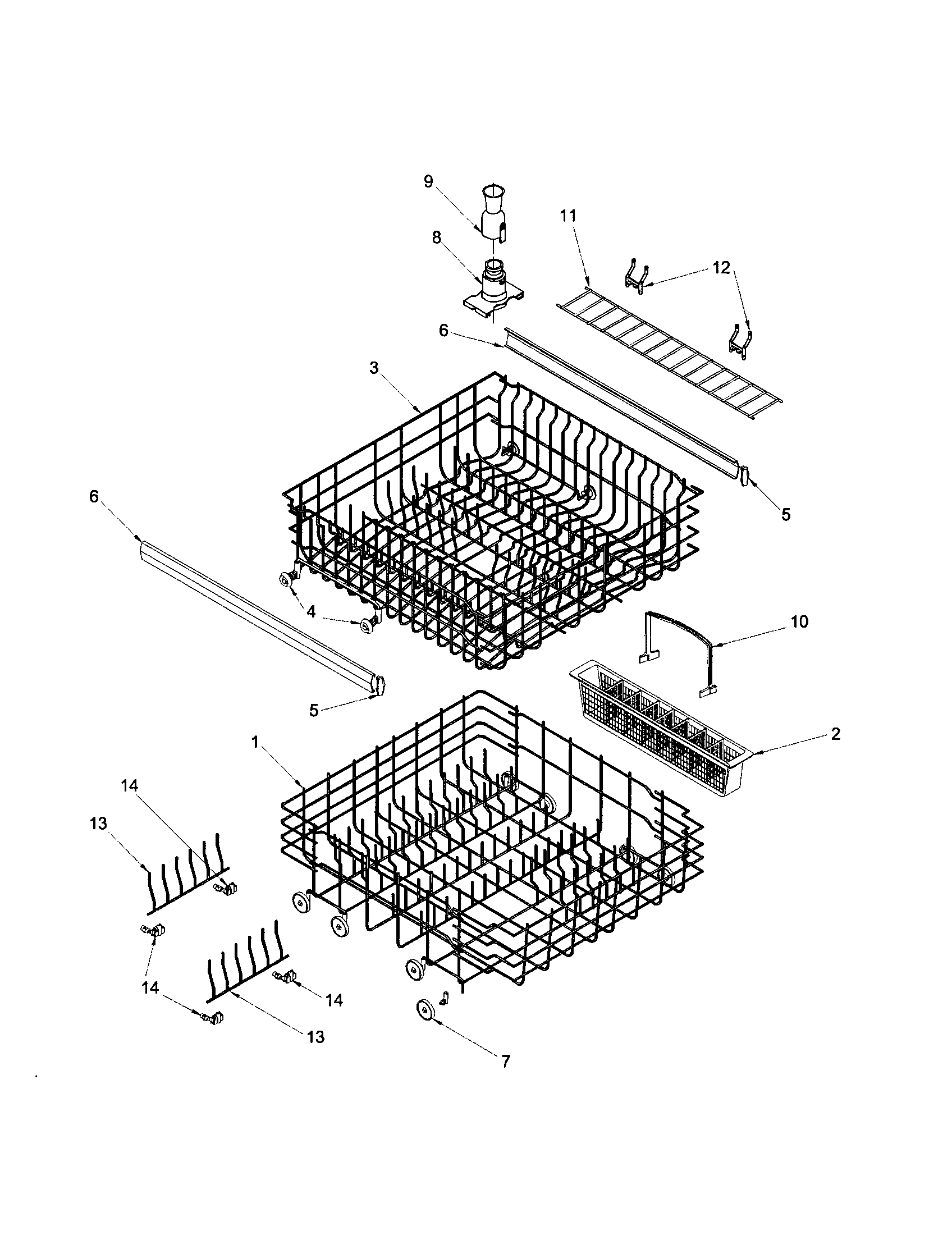 9
11
8
12
6
3
6
5
4
10
5
2
1
14
13
14
14
13
7