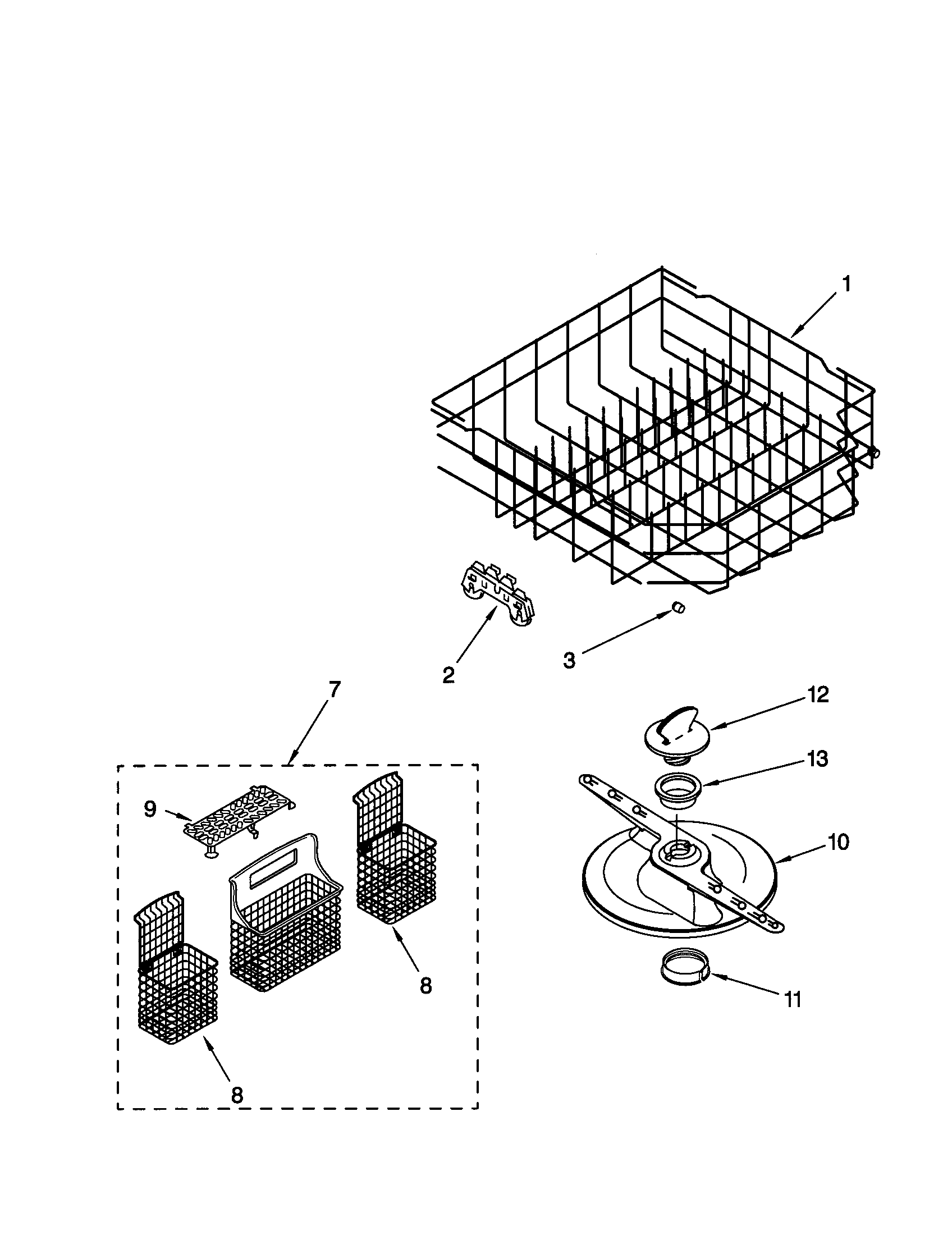 1

2

3

7

12

13

9

10

8

11

8