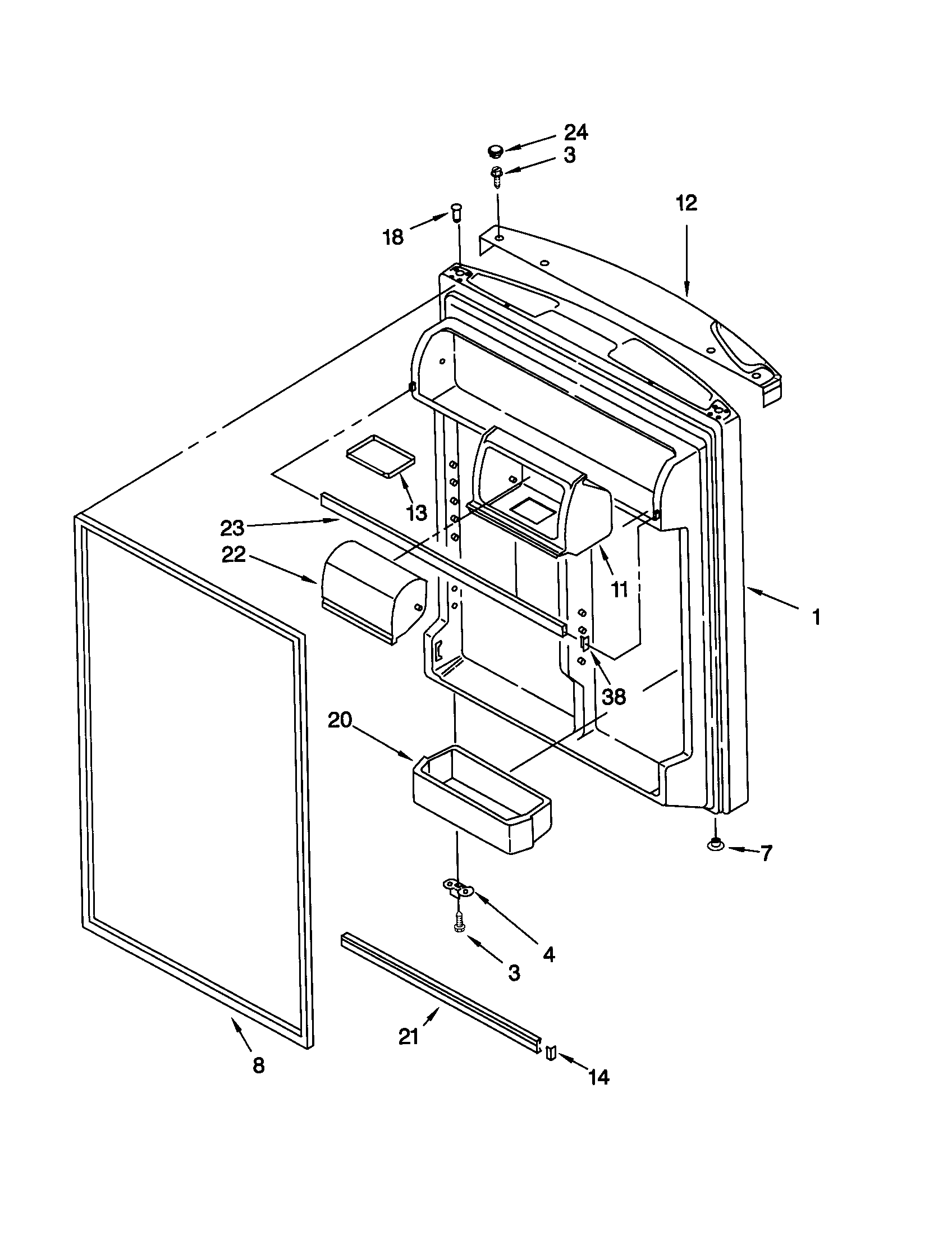 24
3
12
18
13
23
22
11
1
38
20
7
4
3
21
8
14