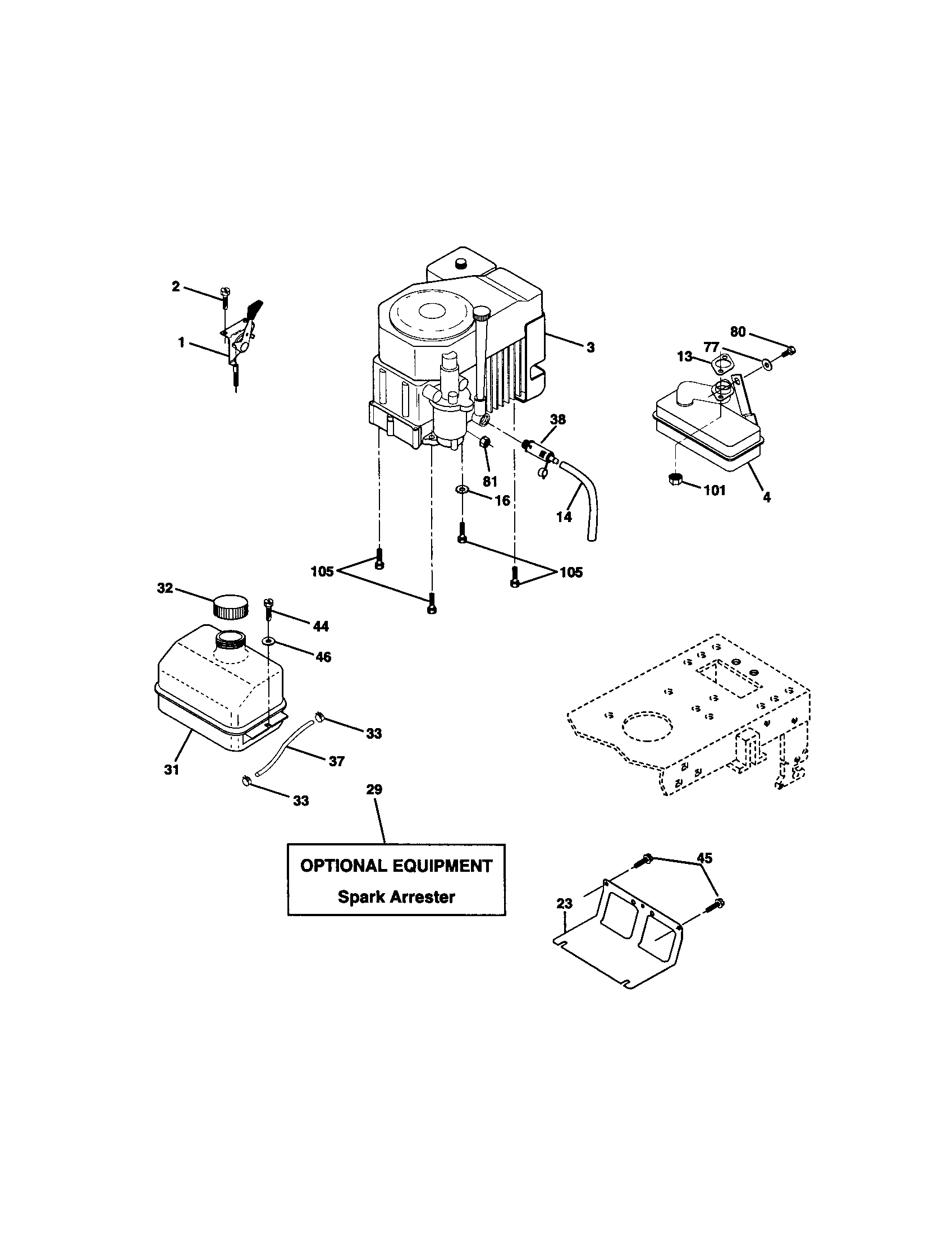 2
1
3
80
77
13
38
81
16
14
101
4
105
105
32
44
46
33
37
31
33
29
OPTIONAL EQUIPMENT
Spark Arrester
45
23