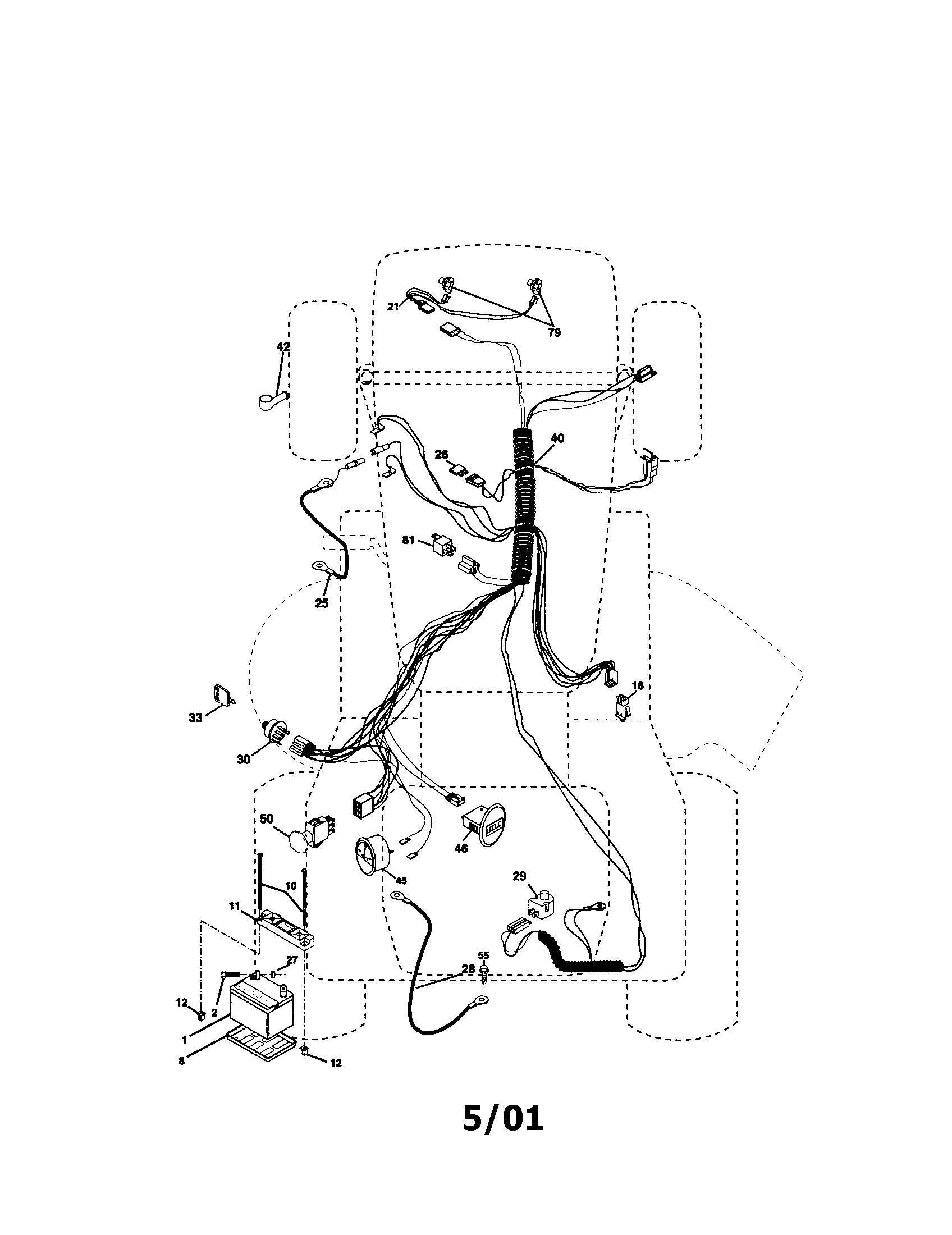 21
79
42
40
26
81
25
16
33
30
50
46
45
29
10
11
27
55
28
12
2
1
8
12

5/01