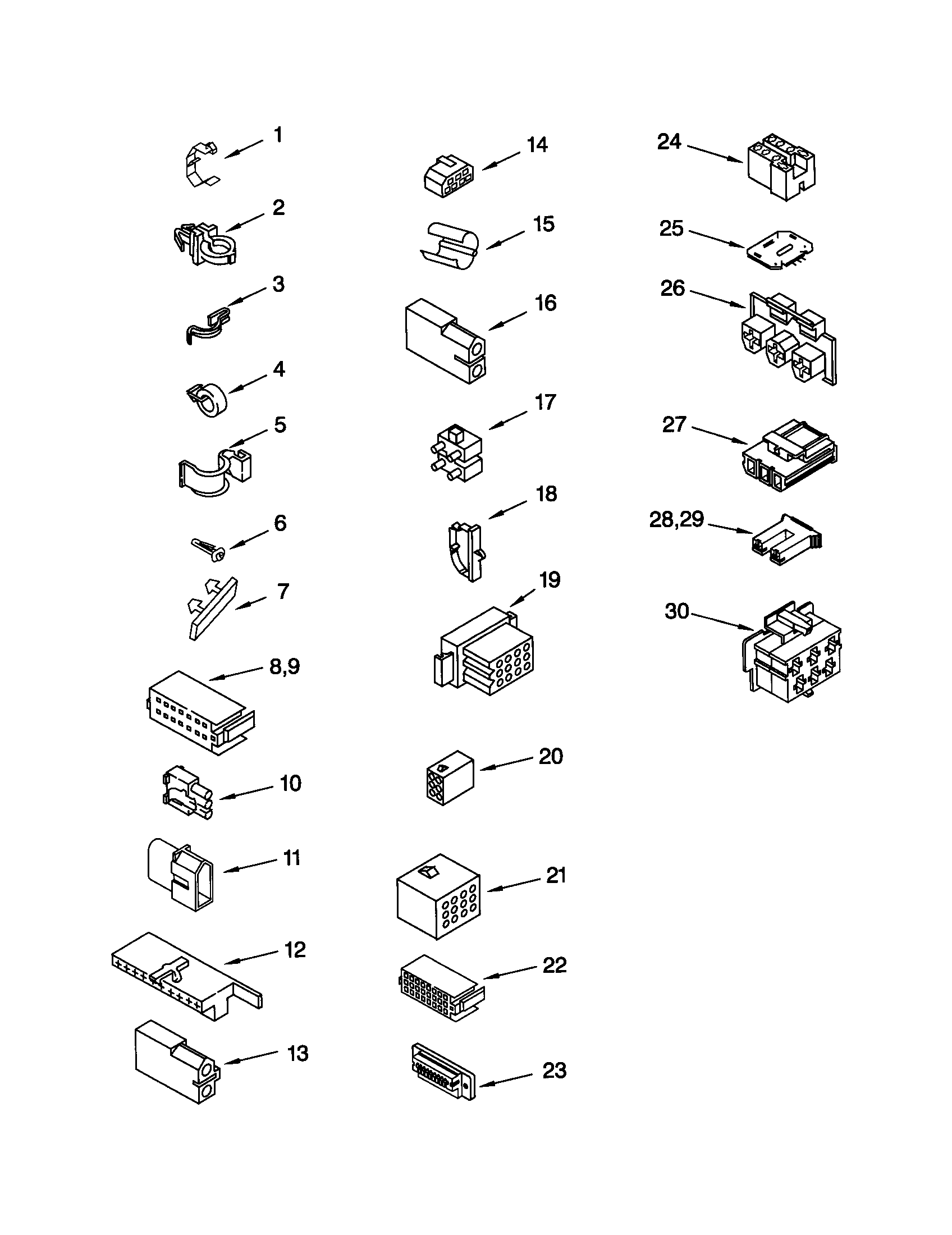 1
2
3
4
5
6
7
8,9
10
11
12
13
14
15
16
17
18
19
20
21
22
23
24
25
26
27
28,29
30