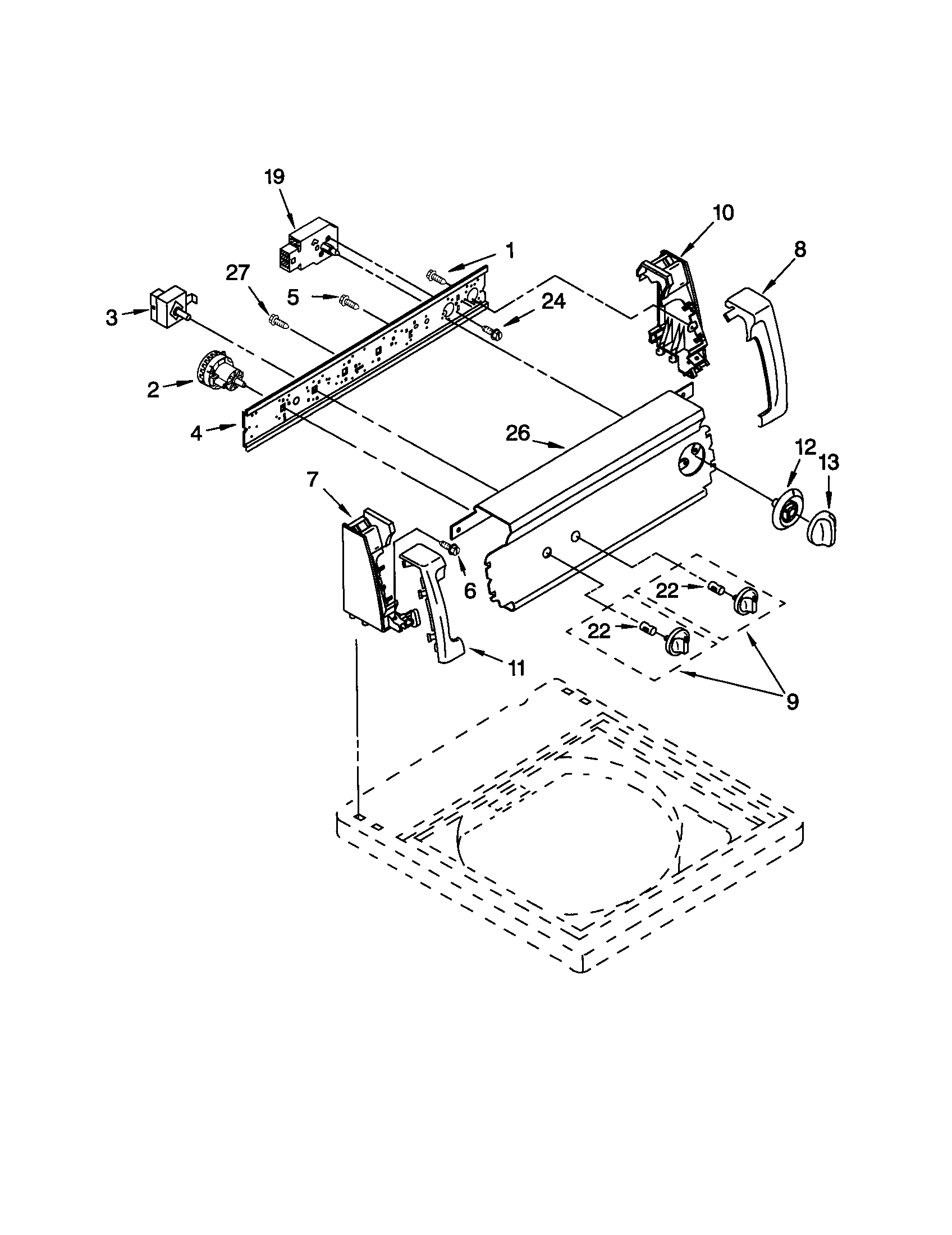 19
10
1
8
27
5
24
3
2
4
26
12
13
7
6
22
22
11
9