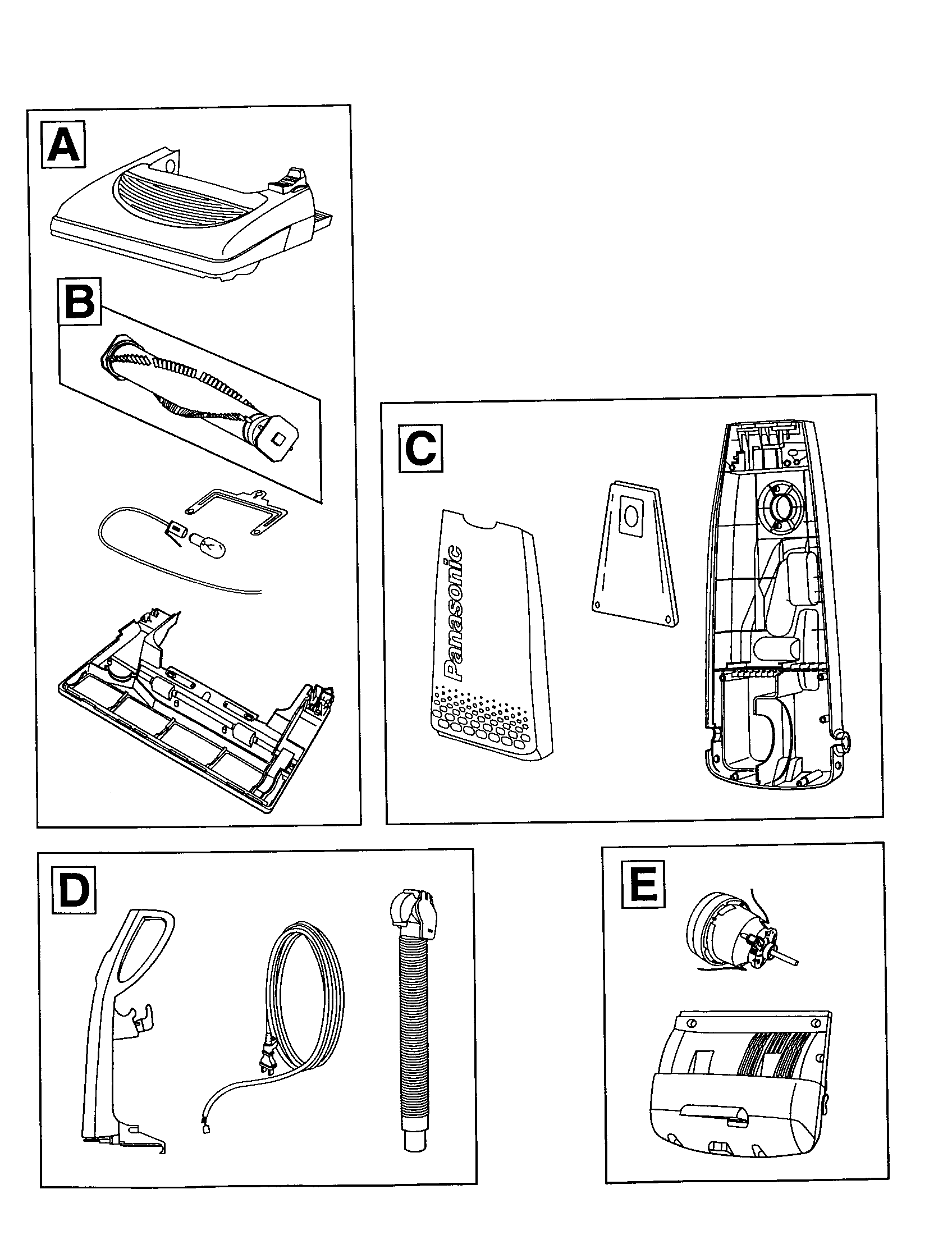 A

B

C

Panasonic

D

E