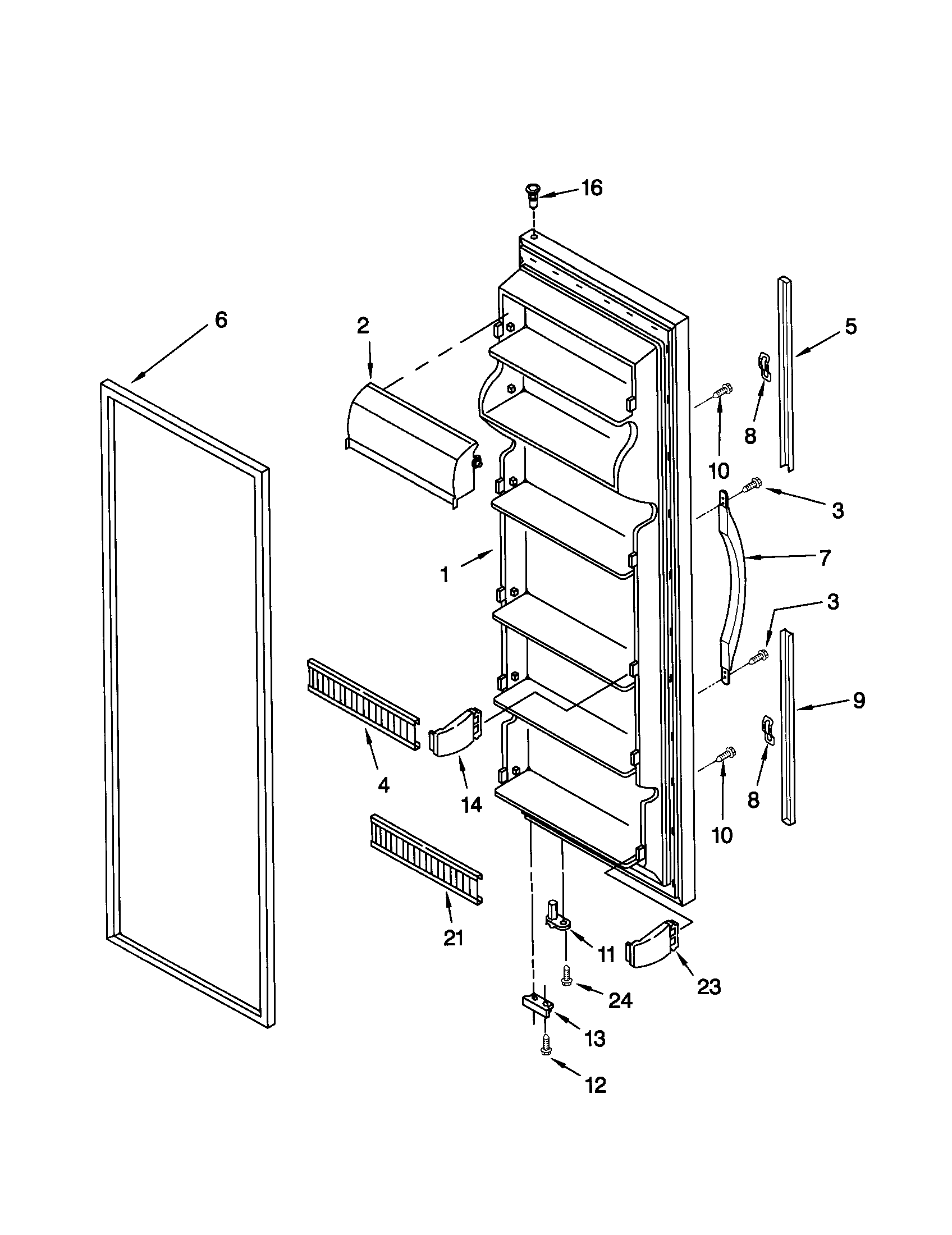 16
6
2
5
8
10
3
1
7
3
9
4
14
8
10
21
11
23
24
13
12