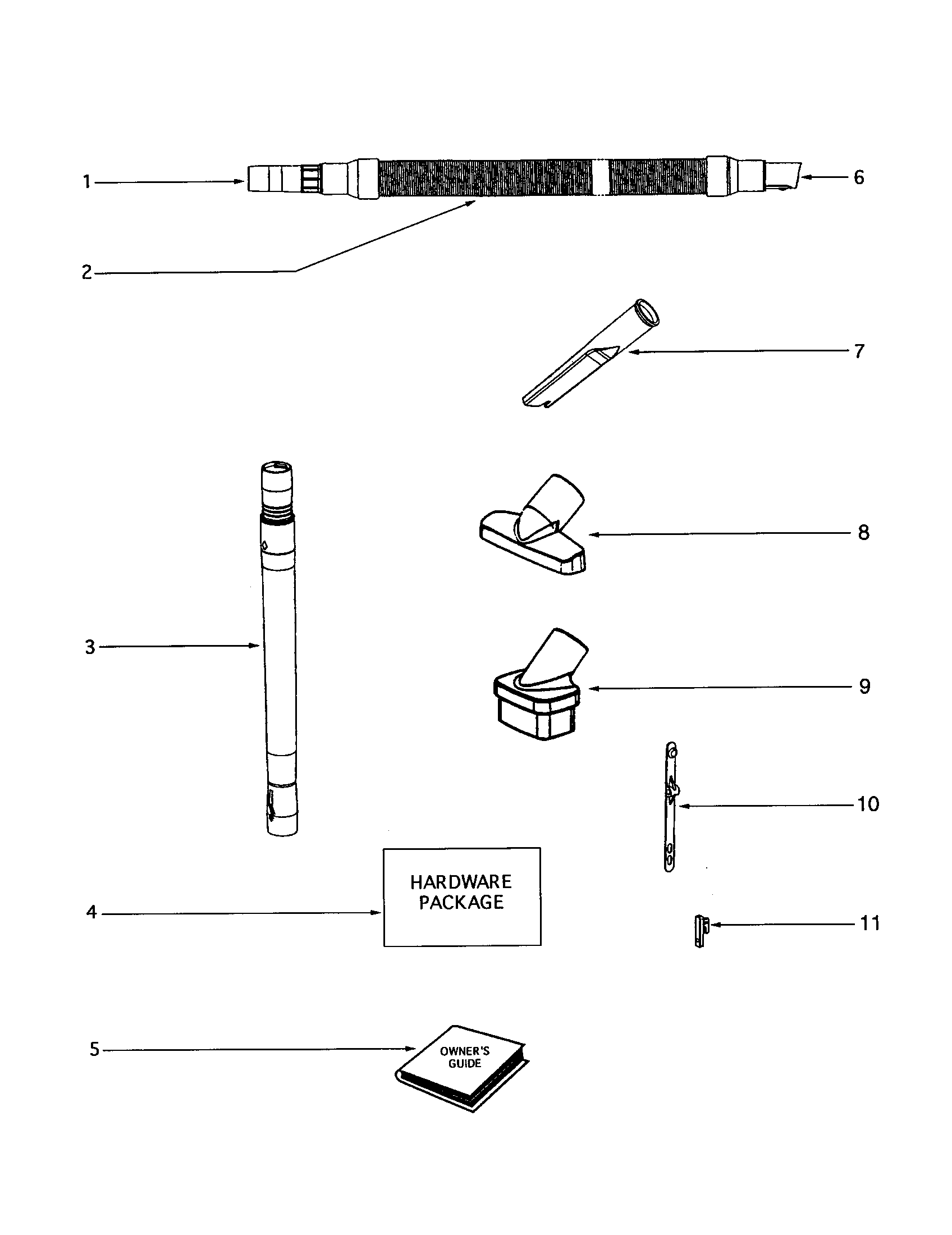 1

6

2

7

8

3

9

10

HARDWARE PACKAGE

4

11

5

OWNER'S GUIDE