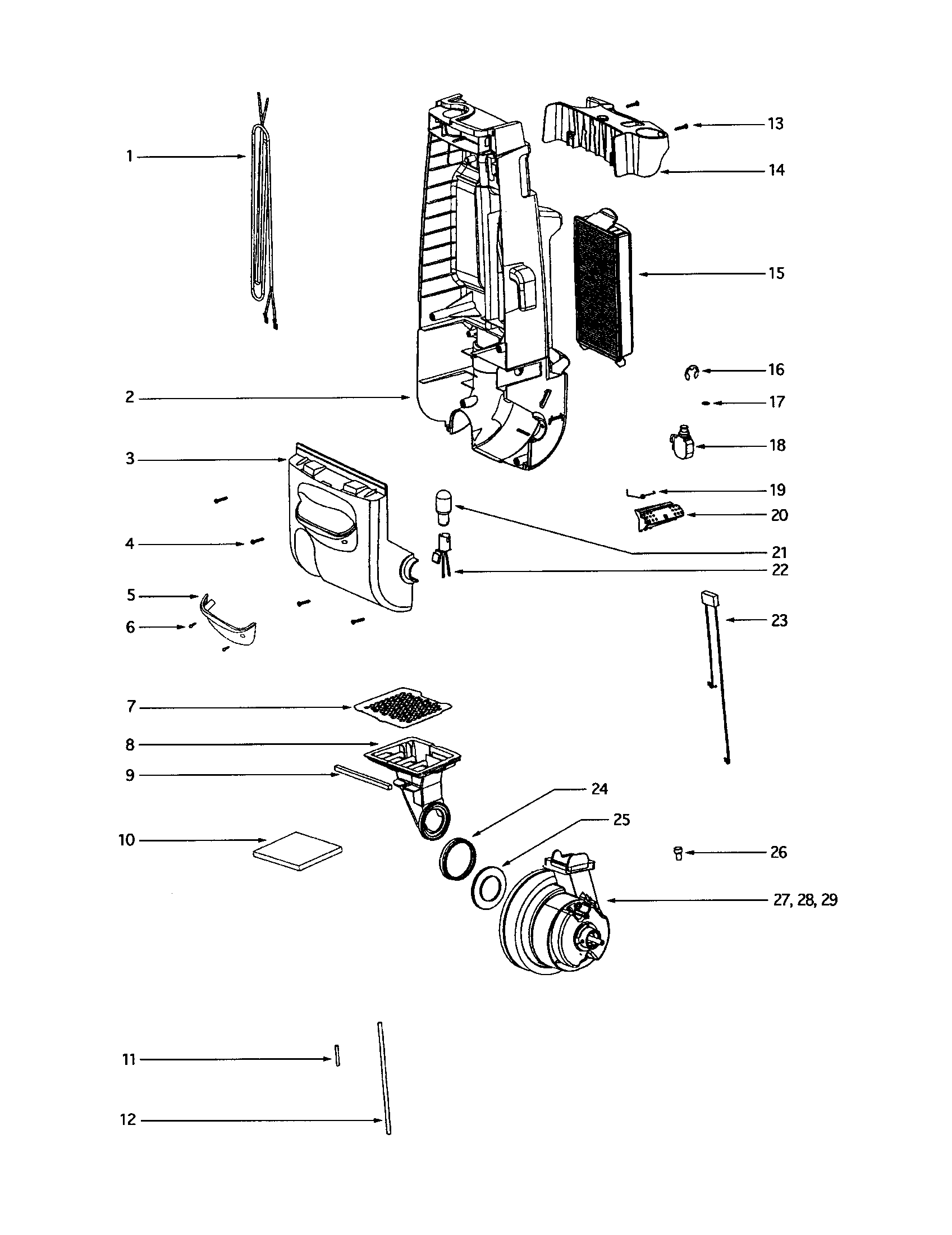 1
2
3
4
5
6
7
8
9
10
11
12
13
14
15
16
17
18
19
20
21
22
23
24
25
26
27, 28, 29