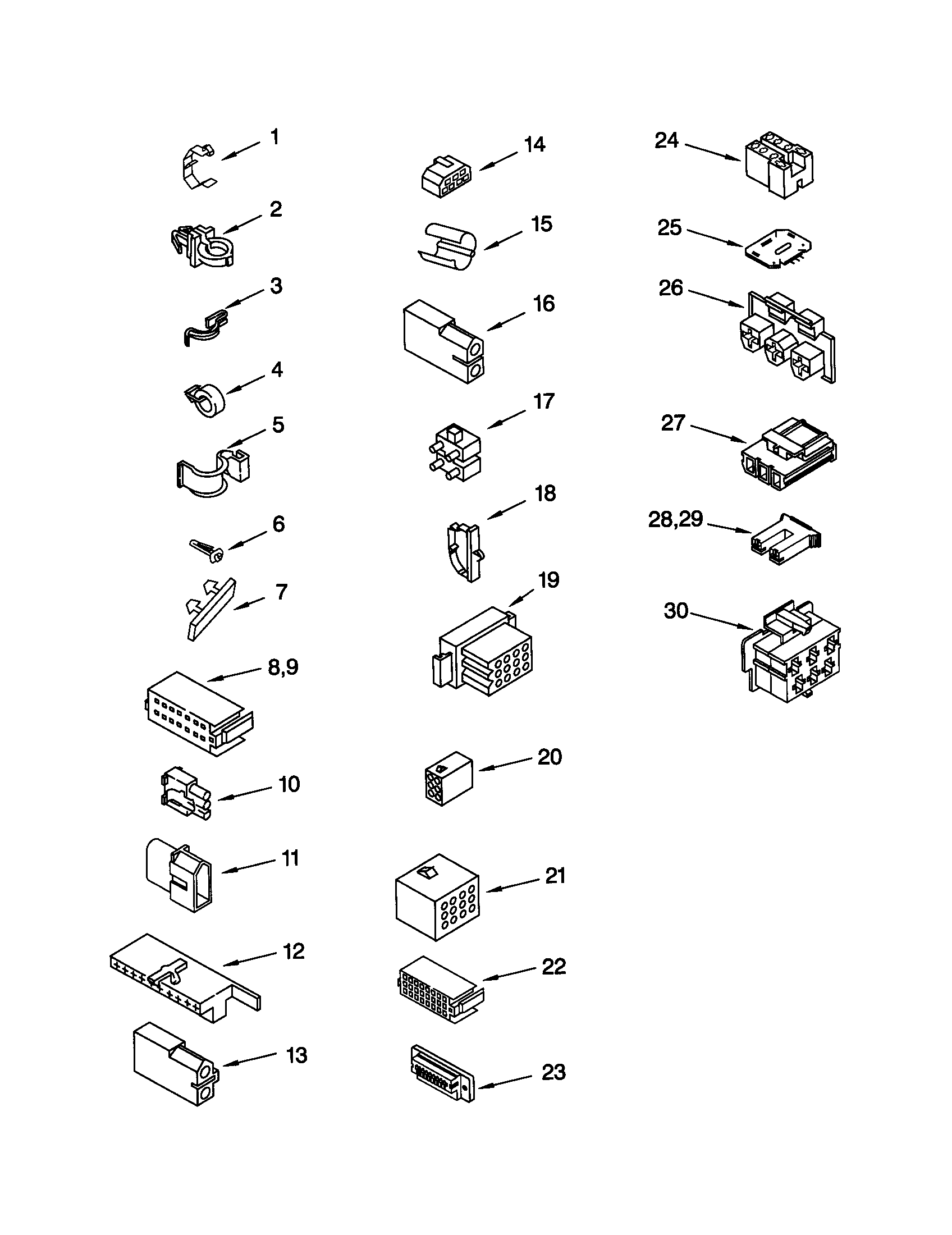 1
2
3
4
5
6
7
8,9
10
11
12
13
14
15
16
17
18
19
20
21
22
23
24
25
26
27
28,29
30