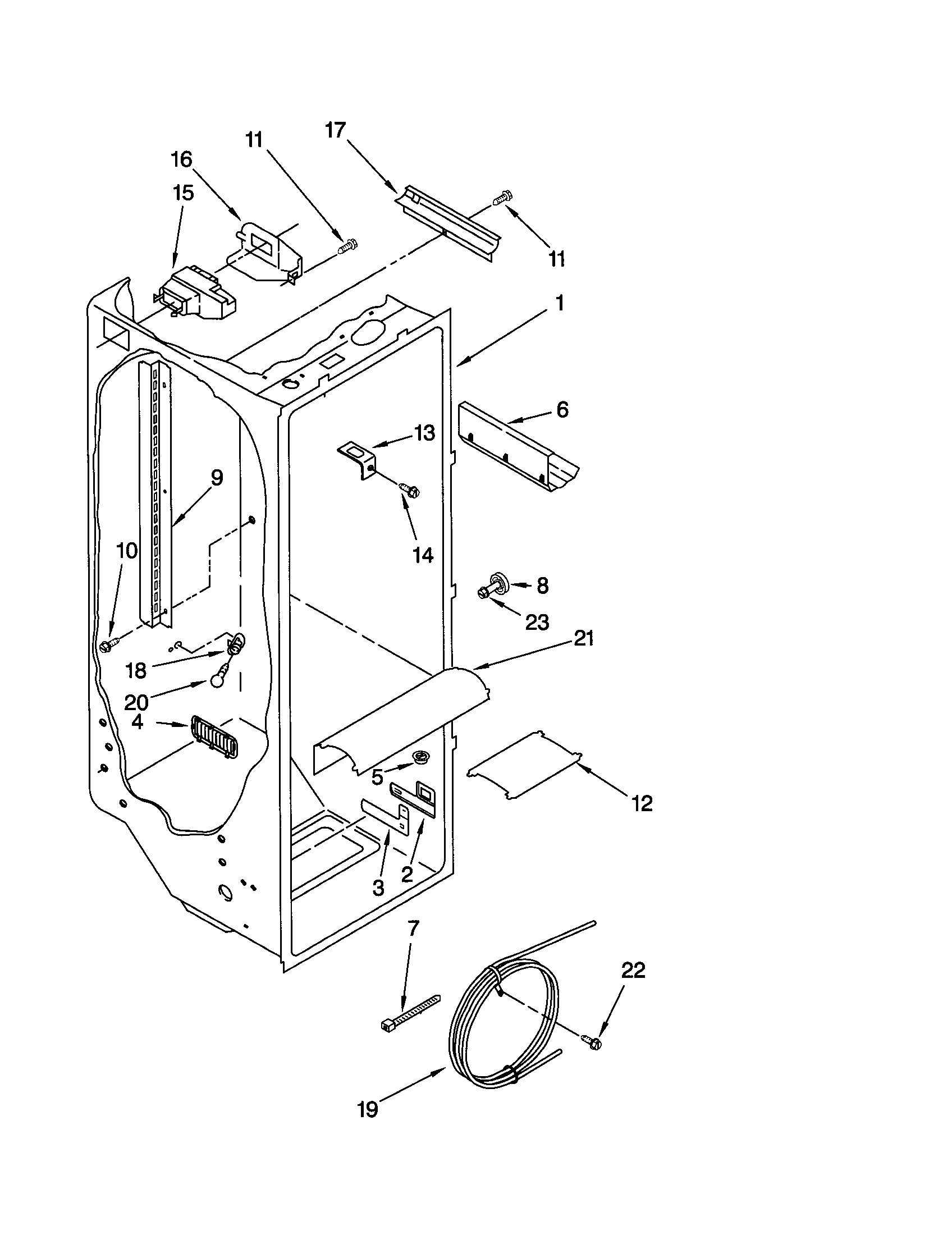 17
11
16
15
11
1
6
13
9
14
10
8
23
21
18
20
4
5
12
3
2
7
22
19