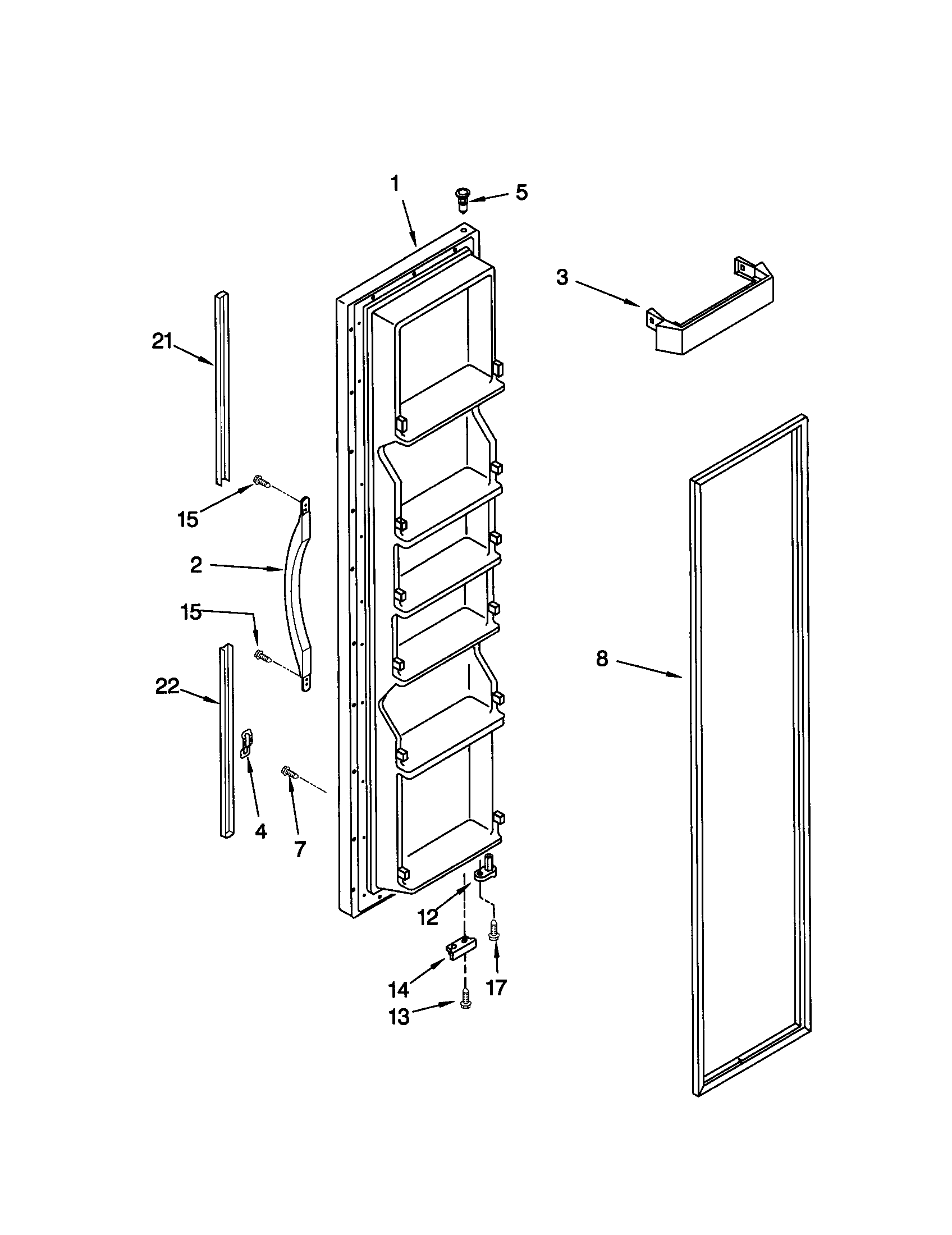 1
5
3
21
15
2
15
22
4
7
8
12
14
17
13