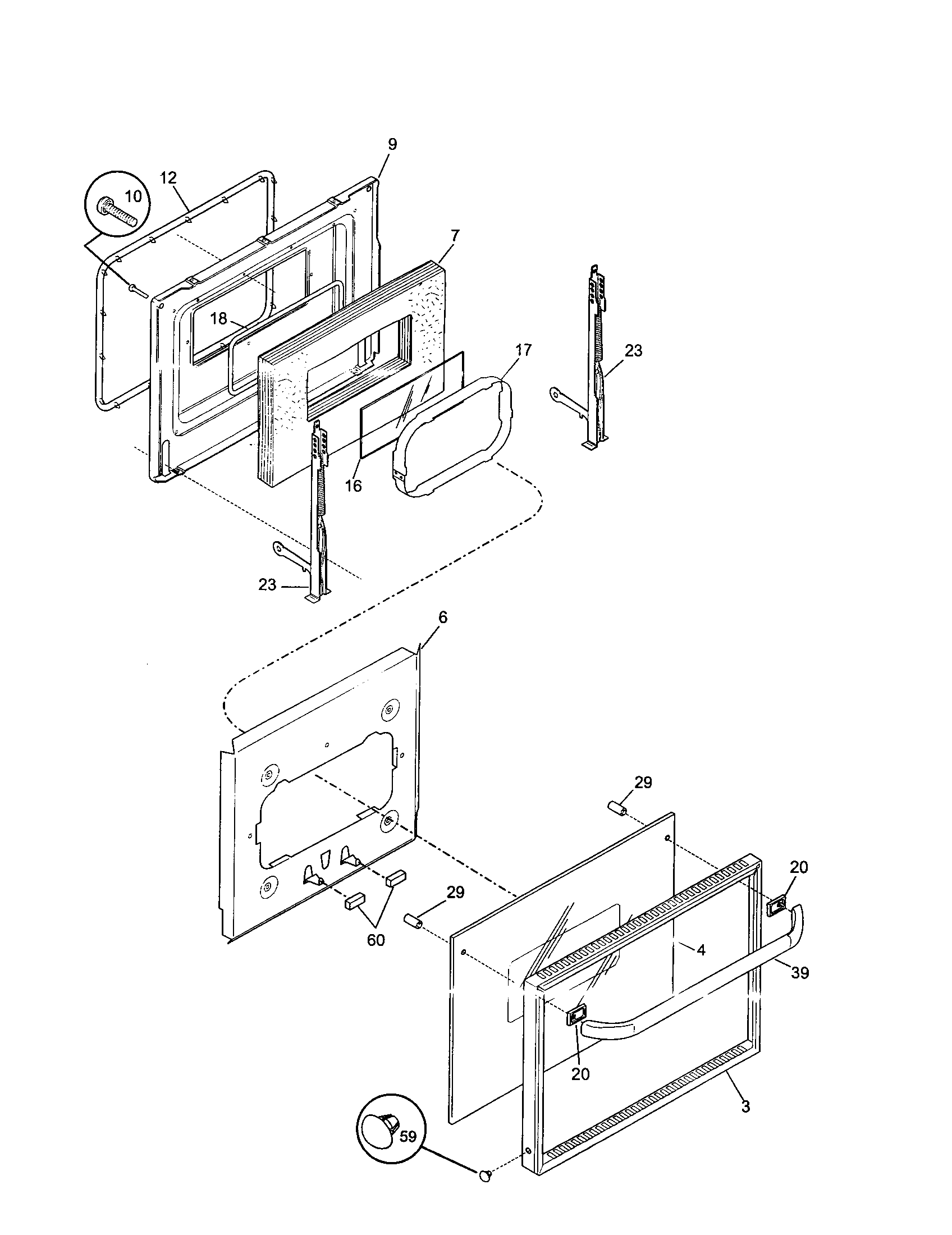 9
12
10
7
18
17
23
16
23
6
29
20
29
60
4
39
20
3
59