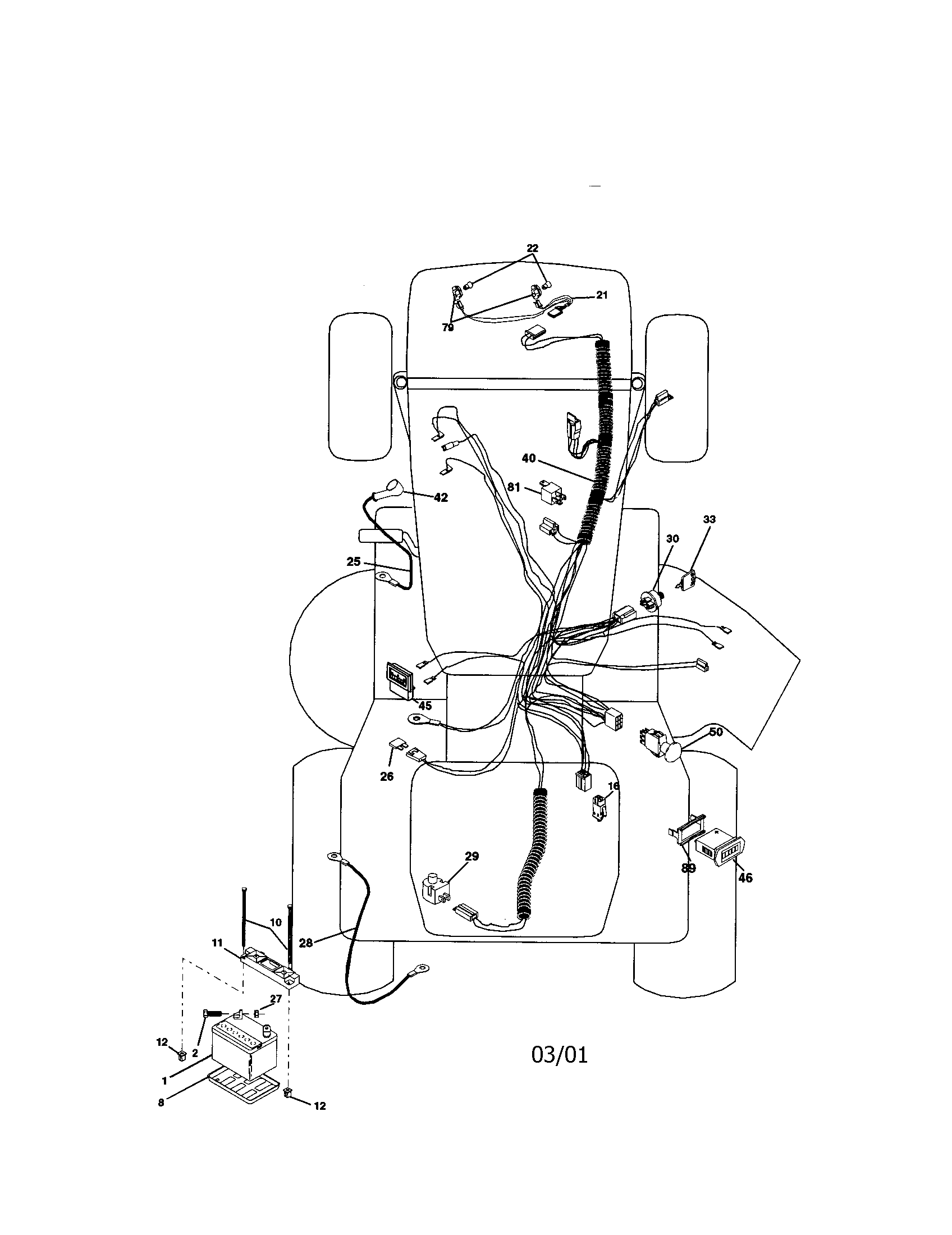 22
21
79
40
81
42
33
30
25
45
50
26
16
29
89
46
10
11
28
27
12
2
1
8
12
03/01