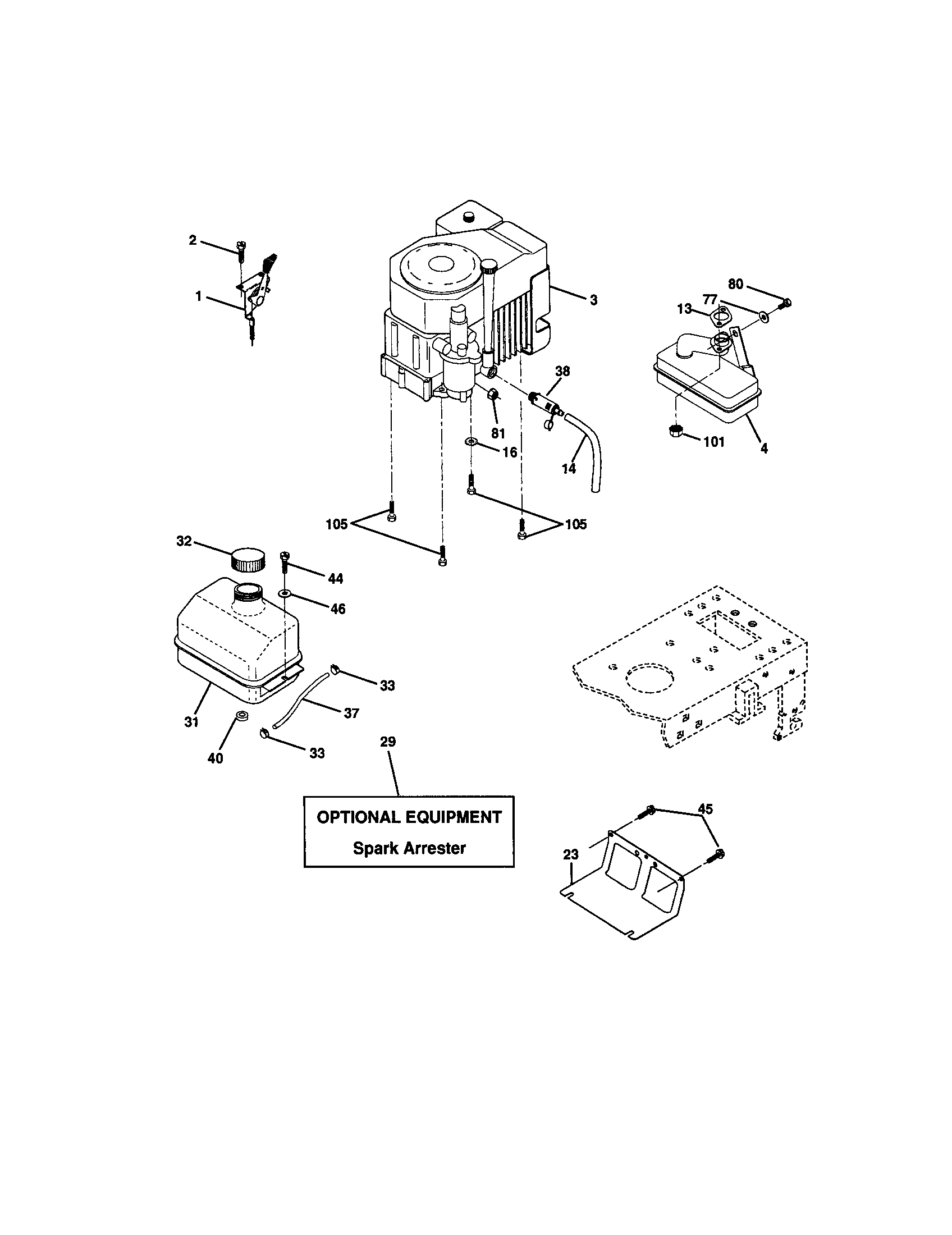 2
1
3
80
77
13
38
81
16
14
101
4
105
105
32
44
46
33
37
31
40
33
29
OPTIONAL EQUIPMENT
Spark Arrester
45
23