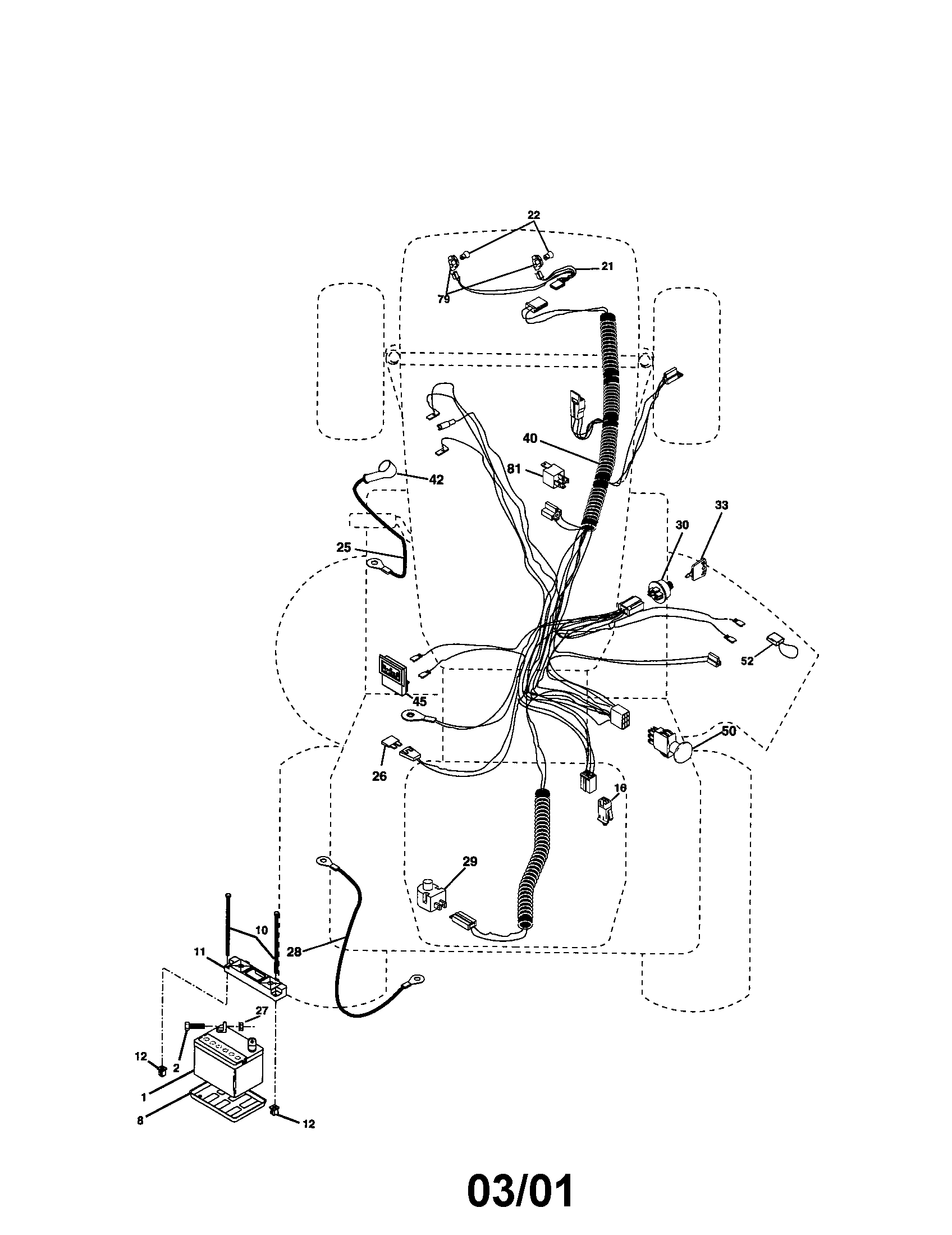 22
21
79
40
81
42
33
30
25
52
45
50
26
16
29
10
11
28
27
12
2
1
8
12

03/01