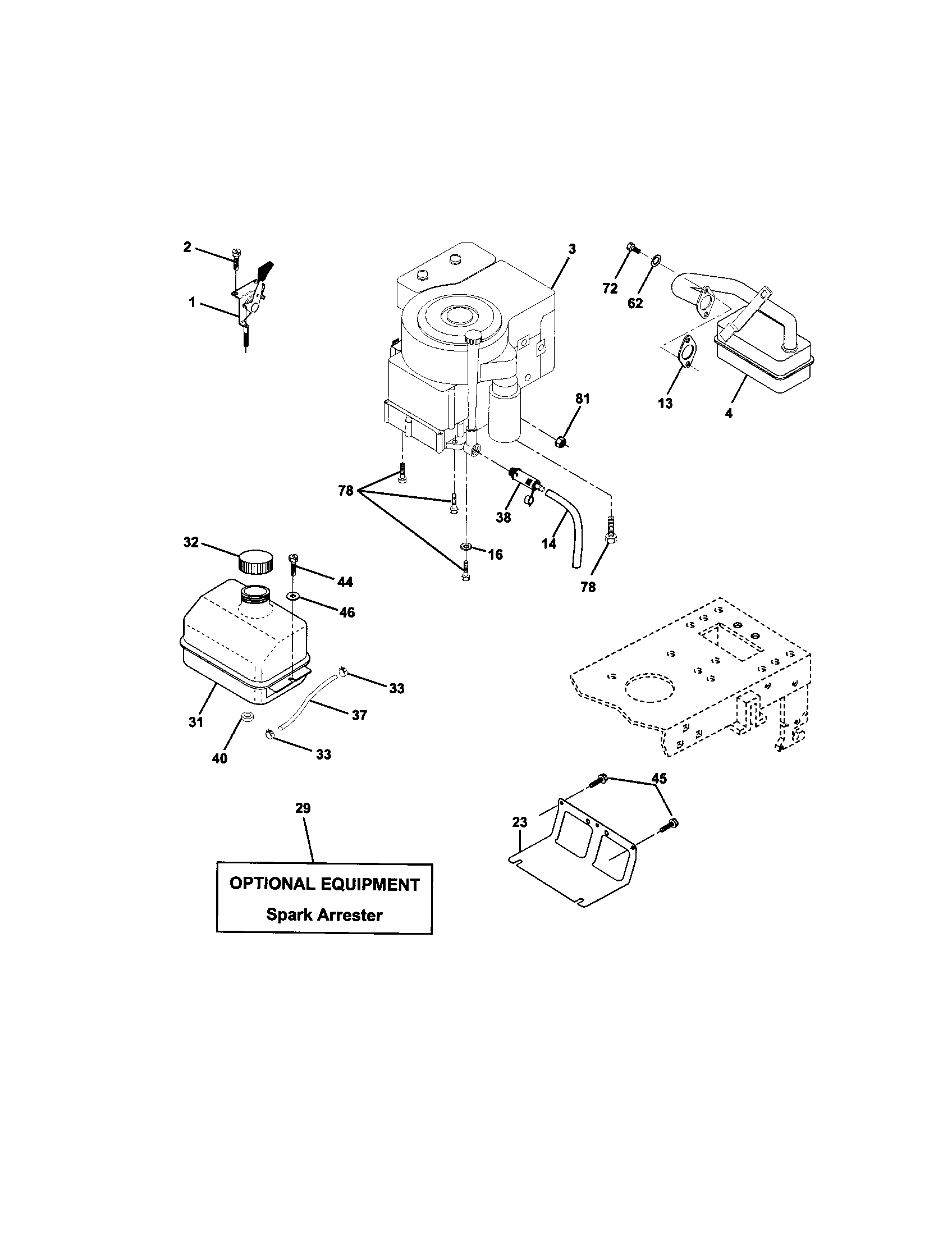 2
1
3
72
62
13
4
81
78
38
14
16
78
32
44
46
31
33
37
40
33
45
23
29
OPTIONAL EQUIPMENT
Spark Arrester