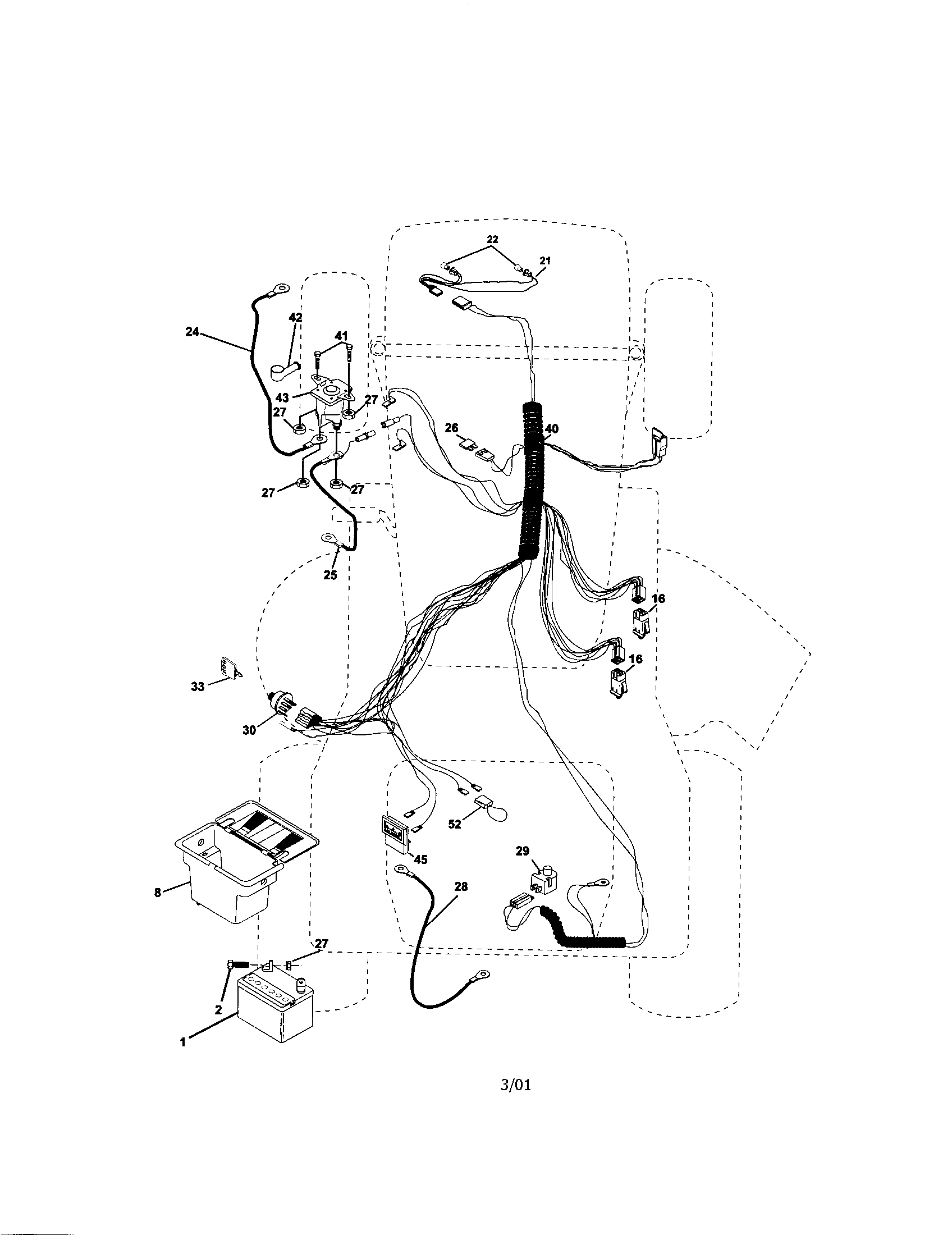 22
21
42
24
41
43
27
27
26
40
27
27
25
16
16
33
30
52
45
29
28
8
27
2
1
3/01