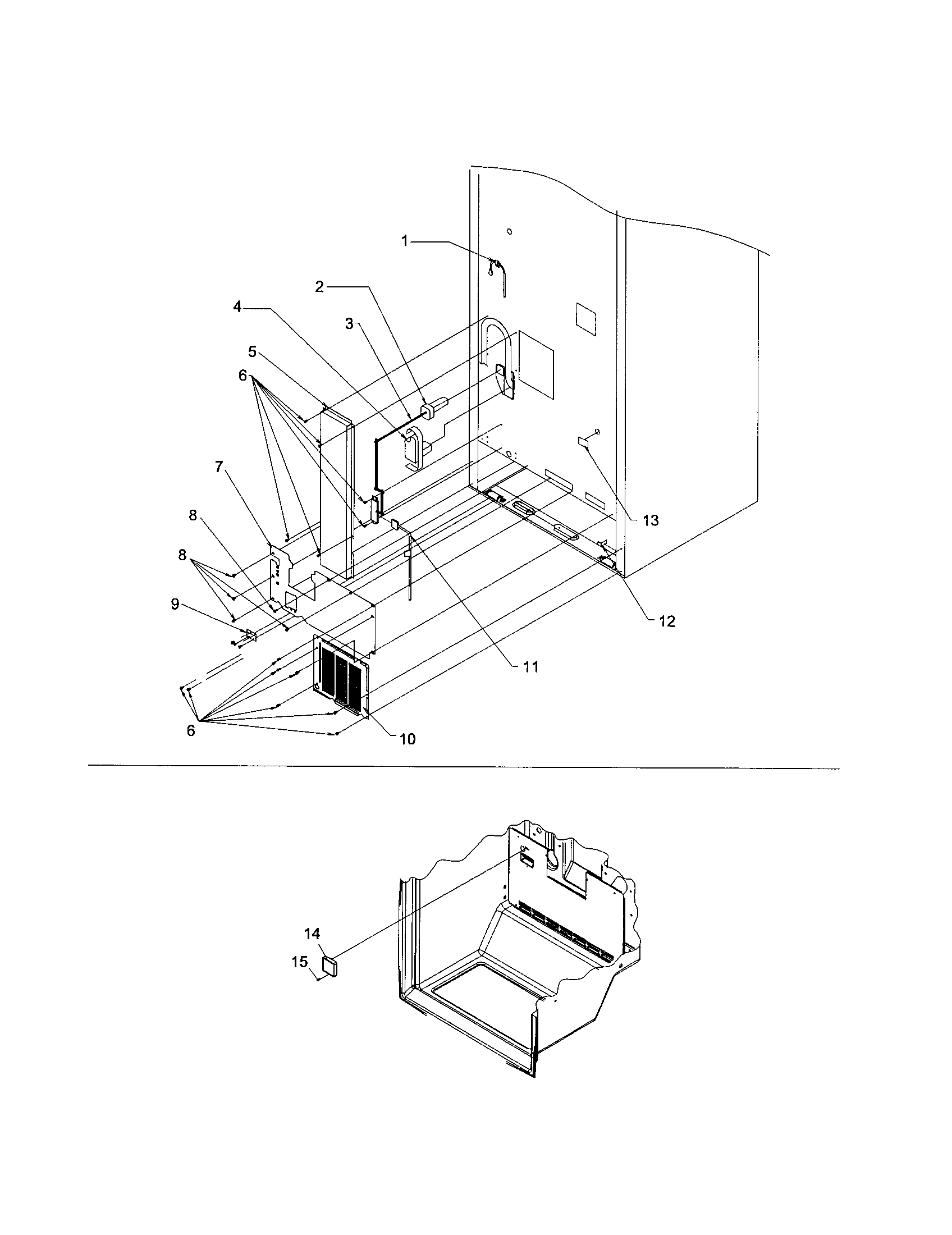 1
2
4
3
5
6
7
8
8
9
13
12
11
6
10
14
15