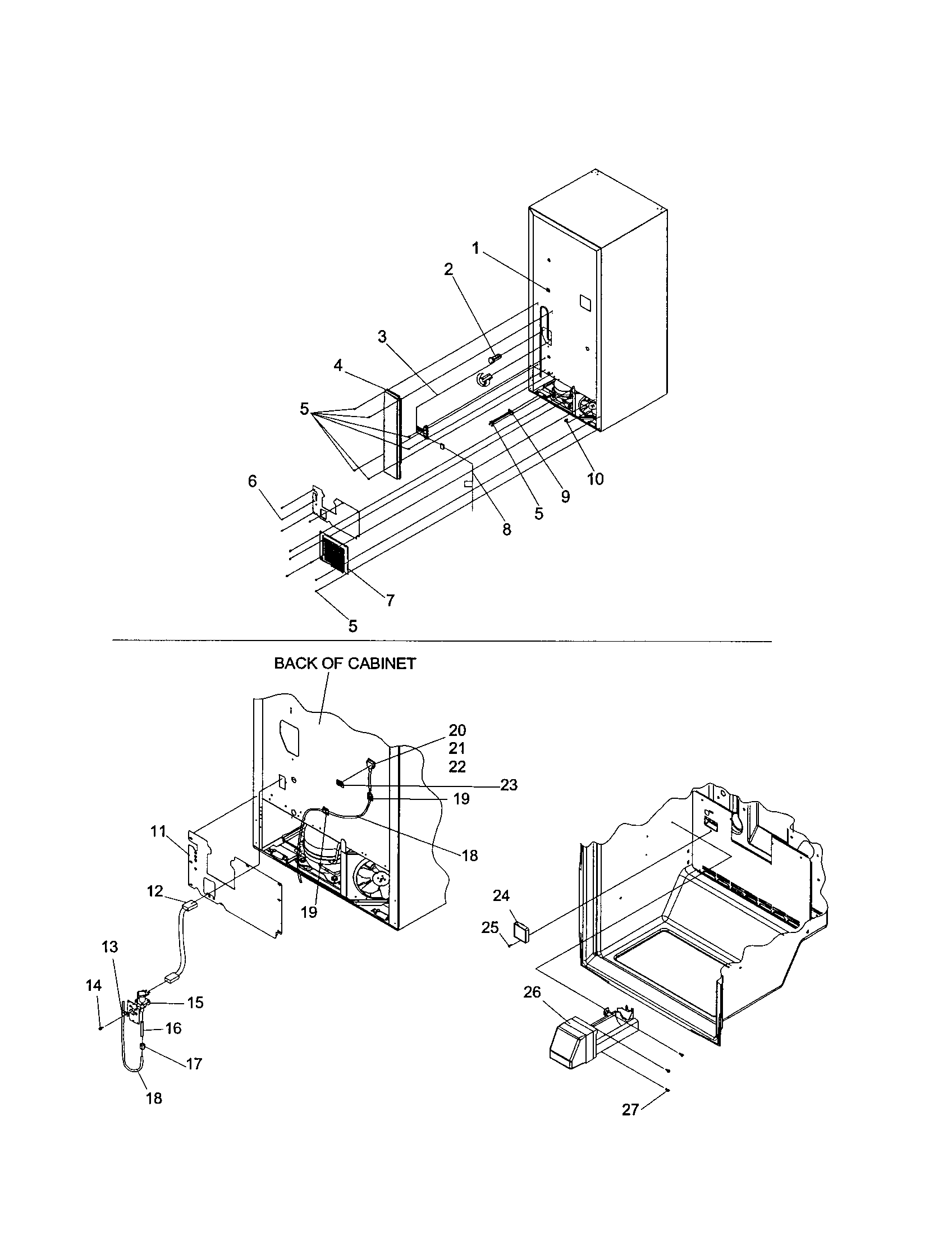 1
2
3
4
5
6
8
5
9
10
7
5

BACK OF CABINET
20
21
22
23
19
18
11
12
19
13
14
15
16
17
18
24
25
26
27