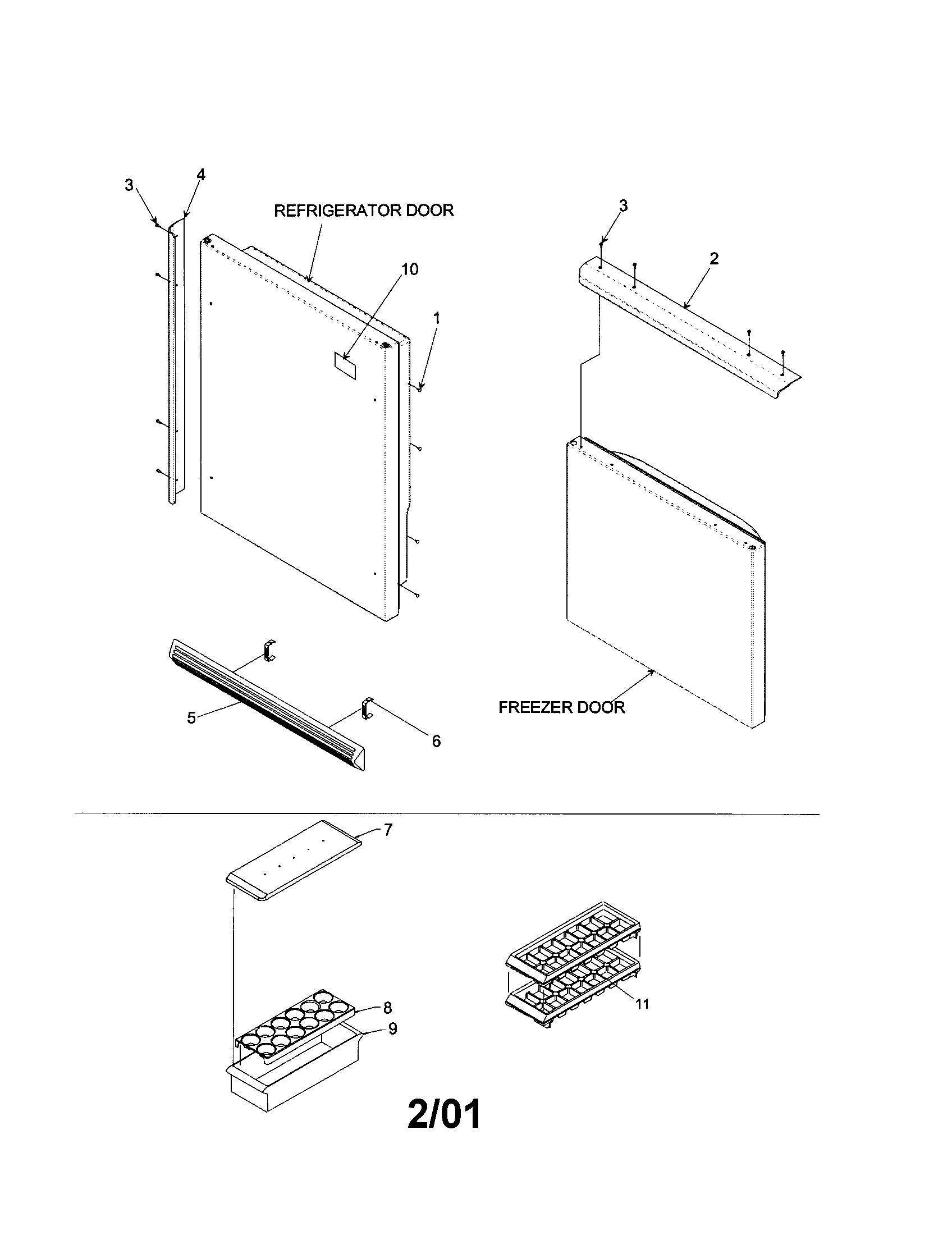 3
4
REFRIGERATOR DOOR
10
1
3
2
5
6
FREEZER DOOR
7
8
9
11
2/01