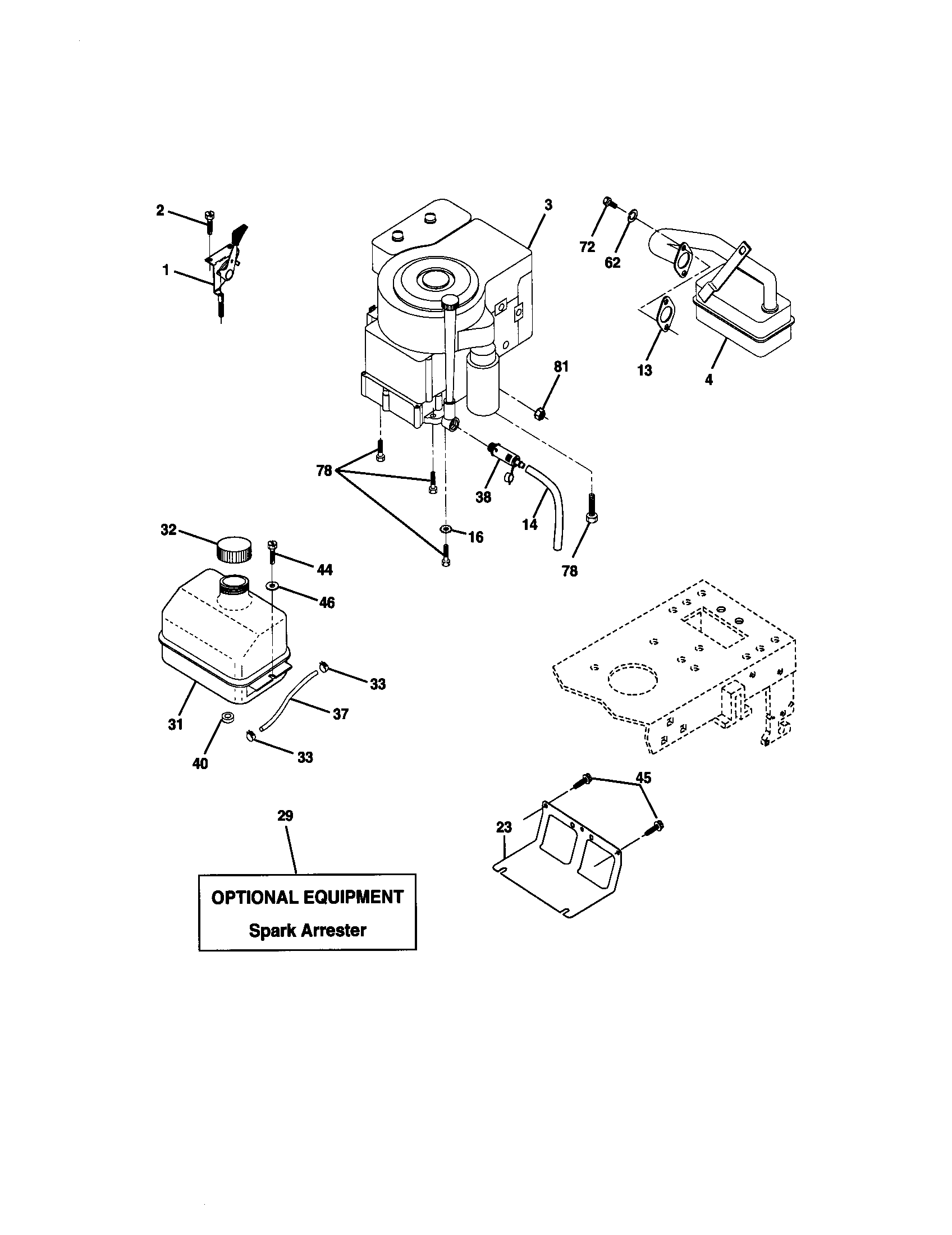 2
1
3
72
62
13
4
81
78
38
14
16
78
32
44
46
33
37
31
40
33
45
23
29
OPTIONAL EQUIPMENT
Spark Arrester