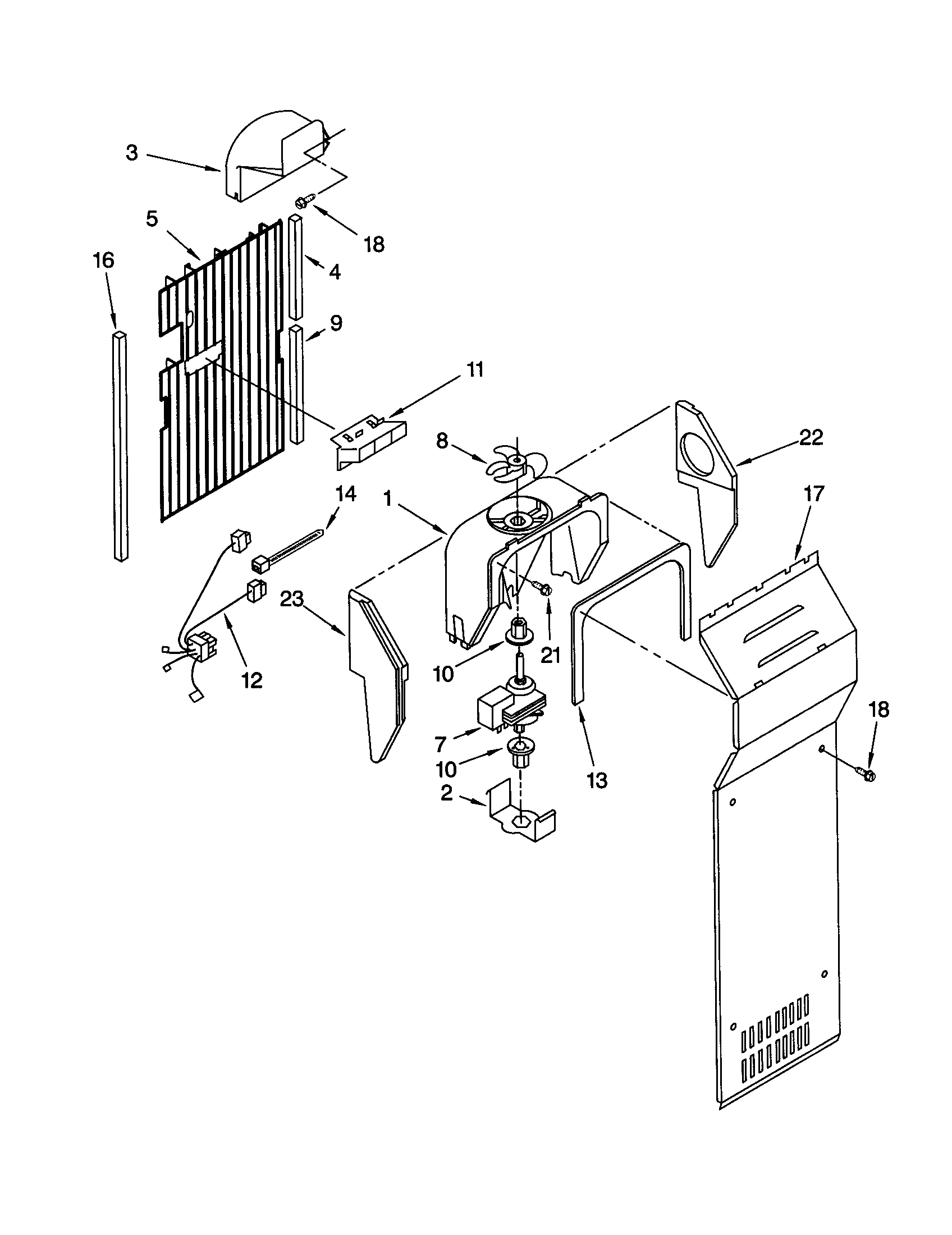 3
5
18
16
4
9
11
8
22
14
1
17
23
21
10
12
7
10
13
18
2