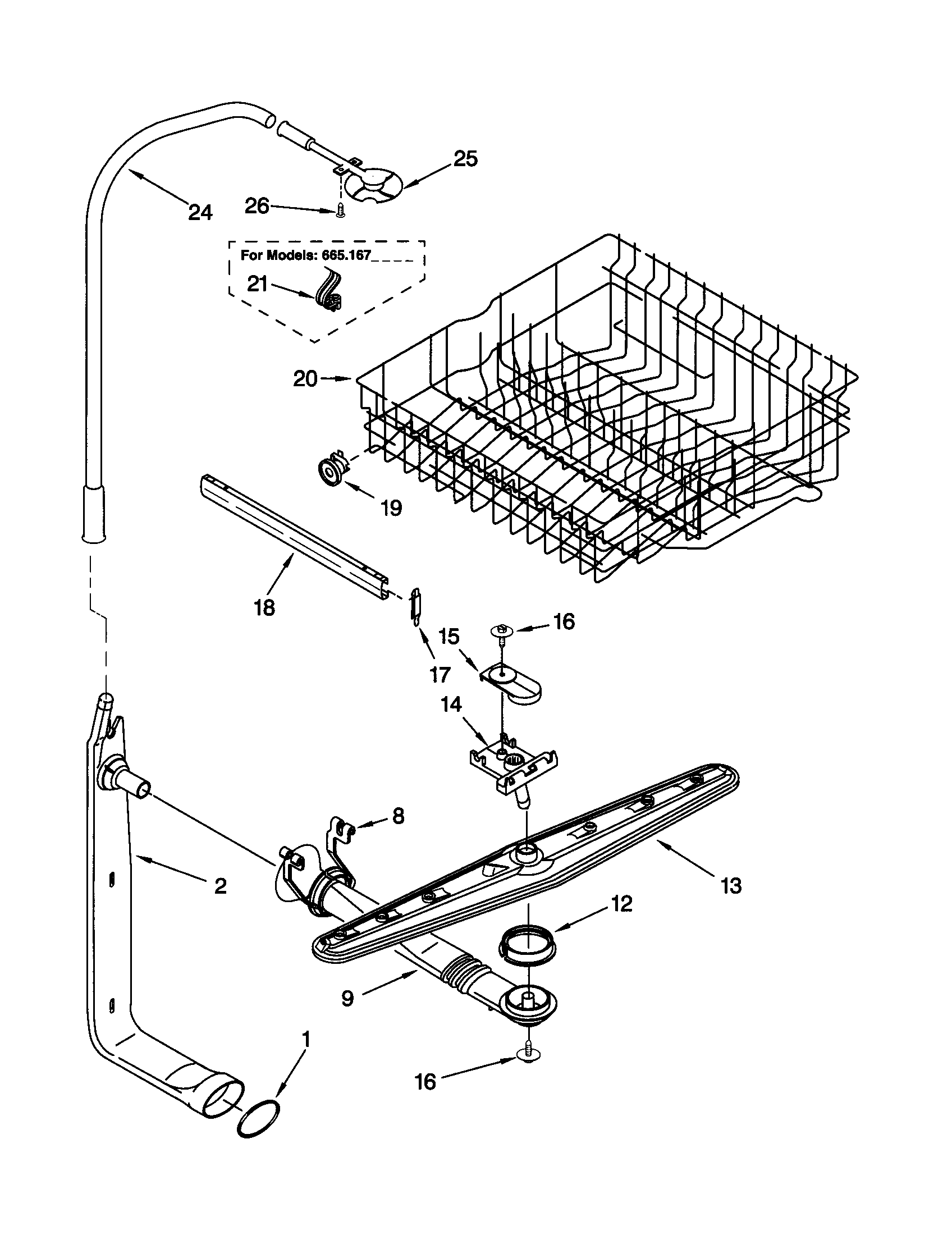 25

24

26

For Models: 665.167

21

20

19

18

16

15

17

14

8

2

13

12

9

1

16